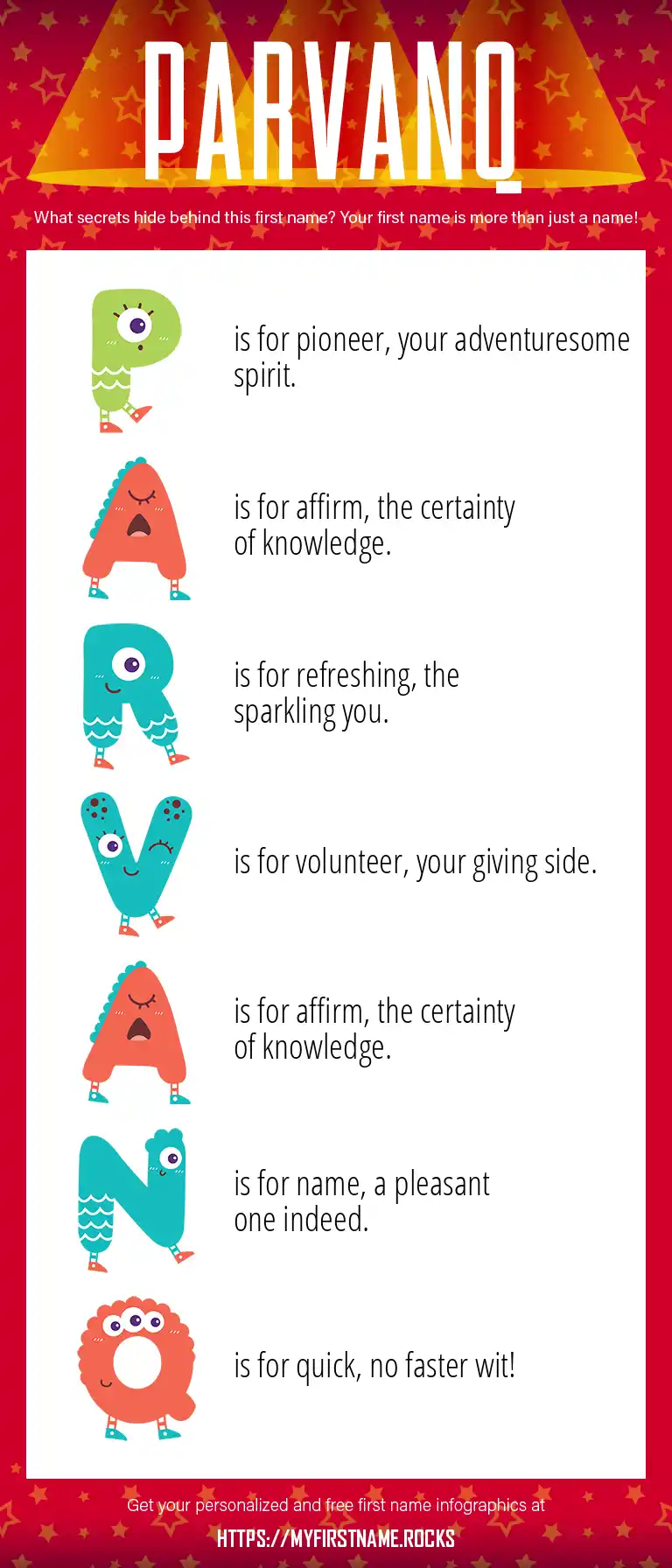 PARVANQ

What secrets hide behind this first name? Your first name is more than just a name!

P is for pioneer, your adventuresome spirit.

A is for affirm, the certainty of knowledge.

R is for refreshing, the sparkling you.

V is for volunteer, your giving side.

A is for affirm, the certainty of knowledge.

N is for name, a pleasant one indeed.

Q is for quick, no faster wit!

Get your personalized and free first name infographics at

HTTPS://MYFIRSTNAME.ROCKS