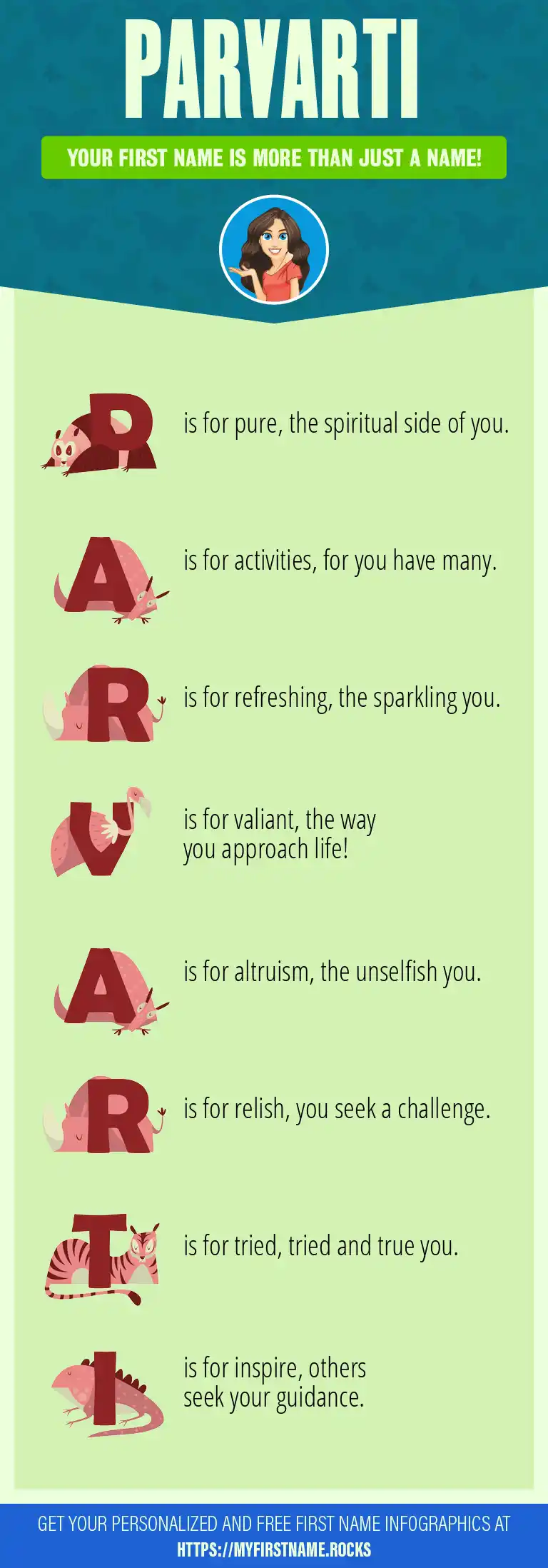 PARVARTI

YOUR FIRST NAME IS MORE THAN JUST A NAME!

P is for pure, the spiritual side of you.

A is for activities, for you have many.

R is for refreshing, the sparkling you.

V is for valiant, the way you approach life!

A is for altruism, the unselfish you.

R is for relish, you seek a challenge.

T is for tried, tried and true you.

I is for inspire, others seek your guidance.

GET YOUR PERSONALIZED AND FREE FIRST NAME INFOGRAPHICS AT HTTPS://MYFIRSTNAME.ROCKS