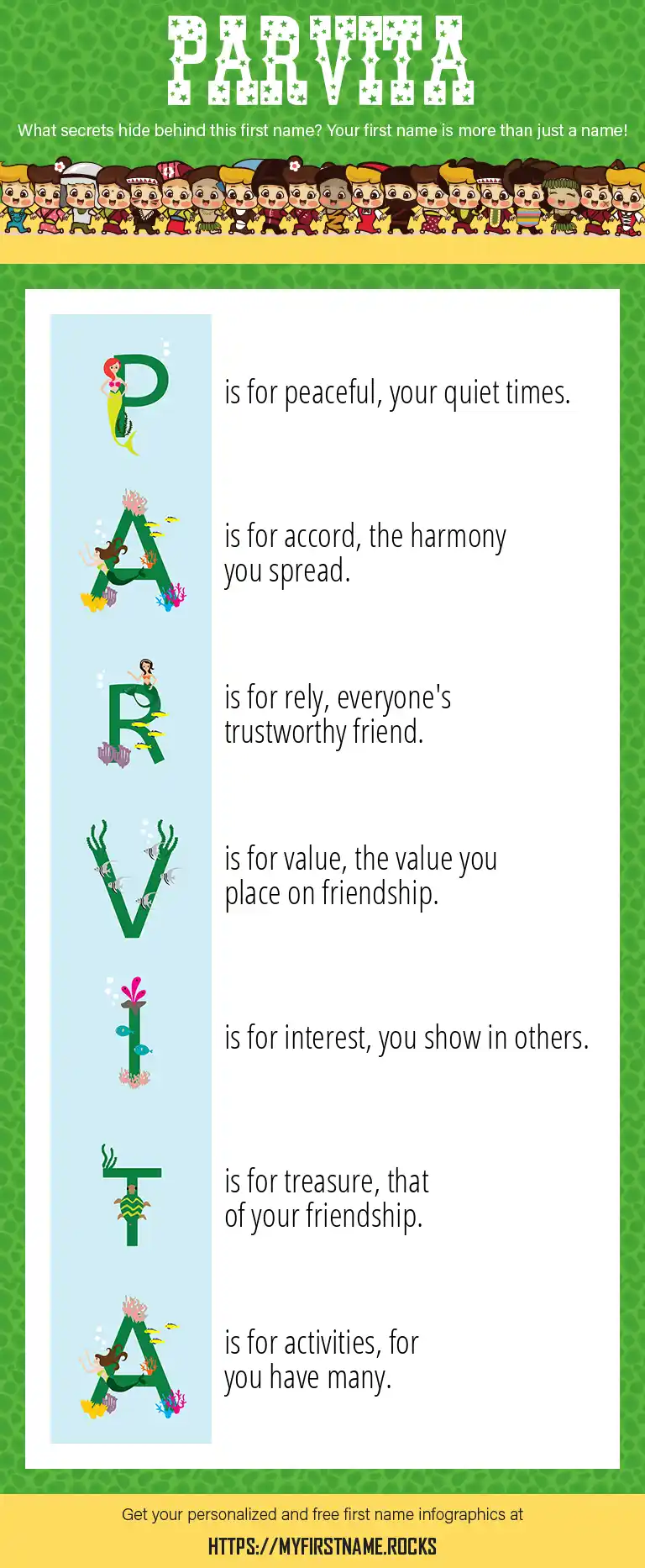 PARVITA

What secrets hide behind this first name? Your first name is more than just a name!

P is for peaceful, your quiet times.

A is for accord, the harmony you spread.

R is for rely, everyone's trustworthy friend.

V is for value, the value you place on friendship.

I is for interest, you show in others.

T is for treasure, that of your friendship.

A is for activities, for you have many.

Get your personalized and free first name infographics at

HTTPS://MYFIRSTNAME.ROCKS