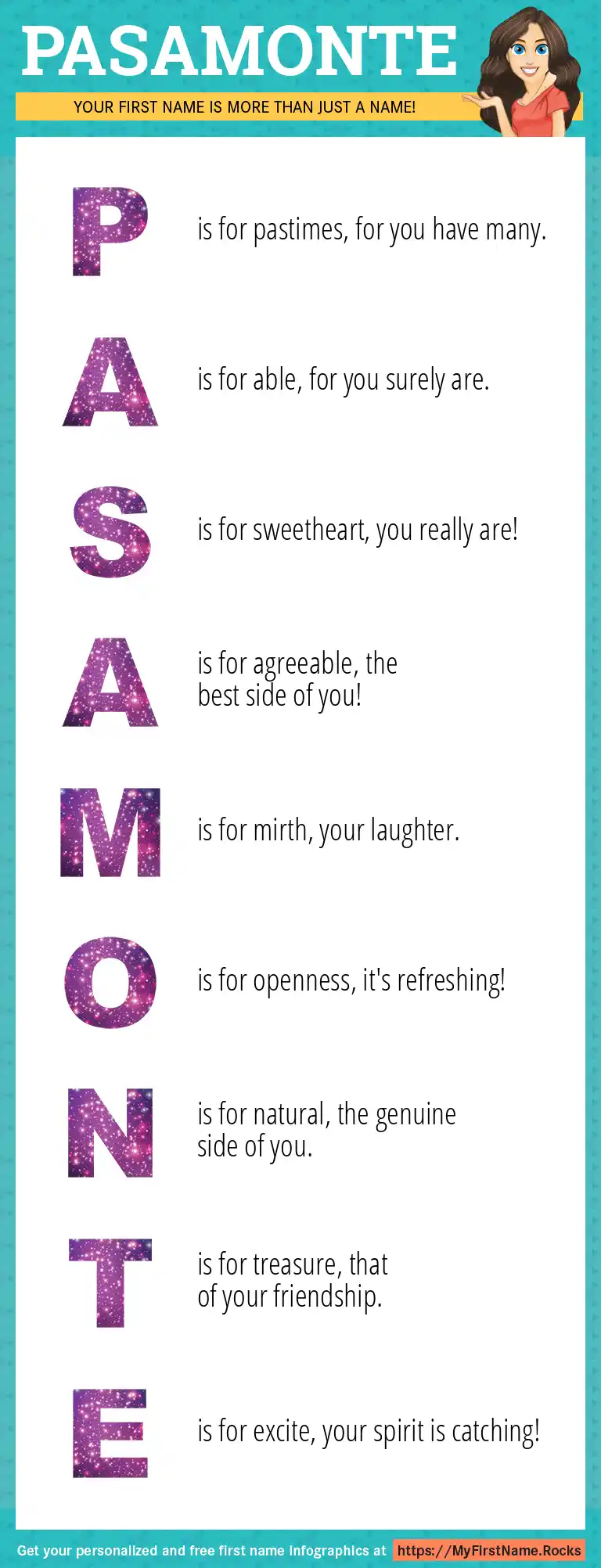 PASAMONTE

YOUR FIRST NAME IS MORE THAN JUST A NAME!

P is for pastimes, for you have many.

A is for able, for you surely are.

S is for sweetheart, you really are!

A is for agreeable, the best side of you!

M is for mirth, your laughter.

O is for openness, it's refreshing!

N is for natural, the genuine side of you.

T is for treasure, that of your friendship.

E is for excite, your spirit is catching!

Get your personalized and free first name infographics at https://MyFirstName.Rocks