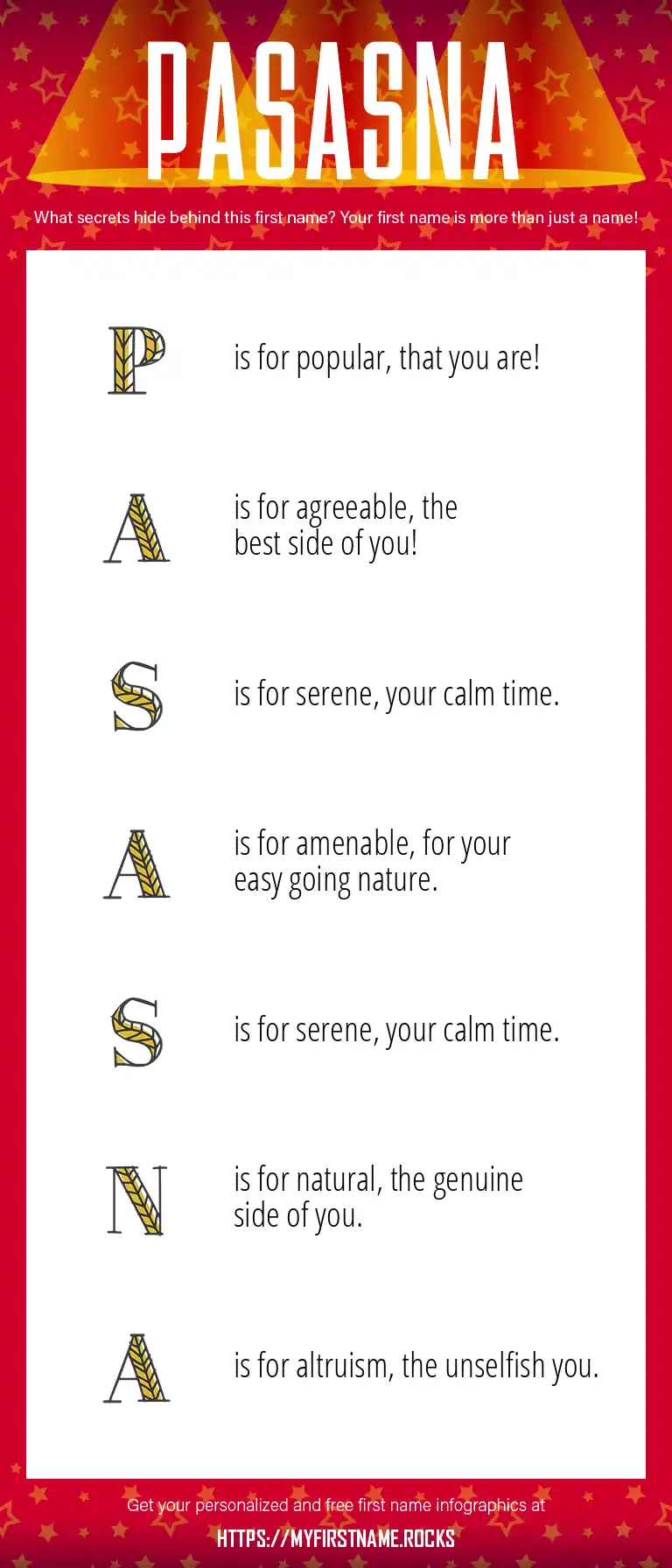 PASASNA

What secrets hide behind this first name? Your first name is more than just a name!

P is for popular, that you are!

A is for agreeable, the best side of you!

S is for serene, your calm time.

A is for amenable, for your easy going nature.

S is for serene, your calm time.

N is for natural, the genuine side of you.

A is for altruism, the unselfish you.

Get your personalized and free first name infographics at

HTTPS://MYFIRSTNAME.ROCKS