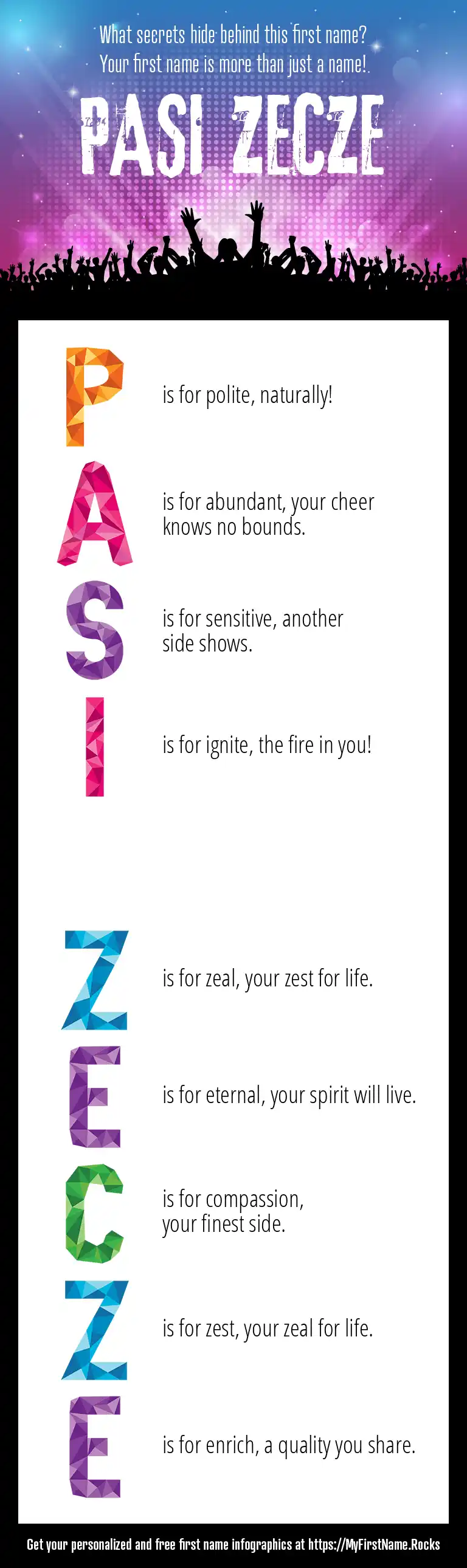 What secrets hide behind this first name?
Your first name is more than just a name!

PASI ZECZE

P is for polite, naturally!

A is for abundant, your cheer knows no bounds.

S is for sensitive, another side shows.

I is for ignite, the fire in you!

Z is for zeal, your zest for life.

E is for eternal, your spirit will live.

C is for compassion, your finest side.

Z is for zest, your zeal for life.

E is for enrich, a quality you share.

Get your personalized and free first name infographics at https://MyFirstName.Rocks