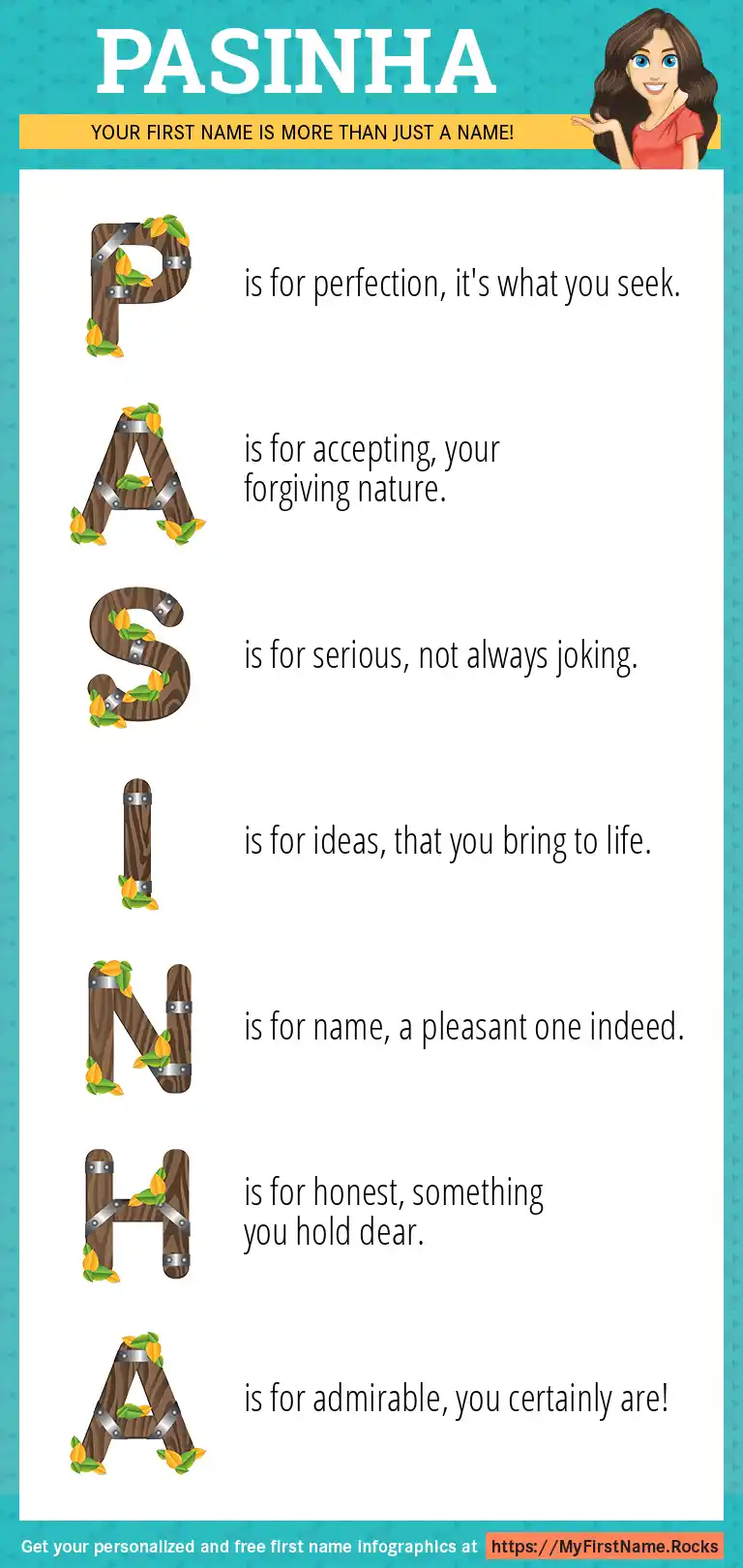 PASINHA

YOUR FIRST NAME IS MORE THAN JUST A NAME!

P is for perfection, it's what you seek.

A is for accepting, your forgiving nature.

S is for serious, not always joking.

I is for ideas, that you bring to life.

N is for name, a pleasant one indeed.

H is for honest, something you hold dear.

A is for admirable, you certainly are!

Get your personalized and free first name infographics at https://MyFirstName.Rocks