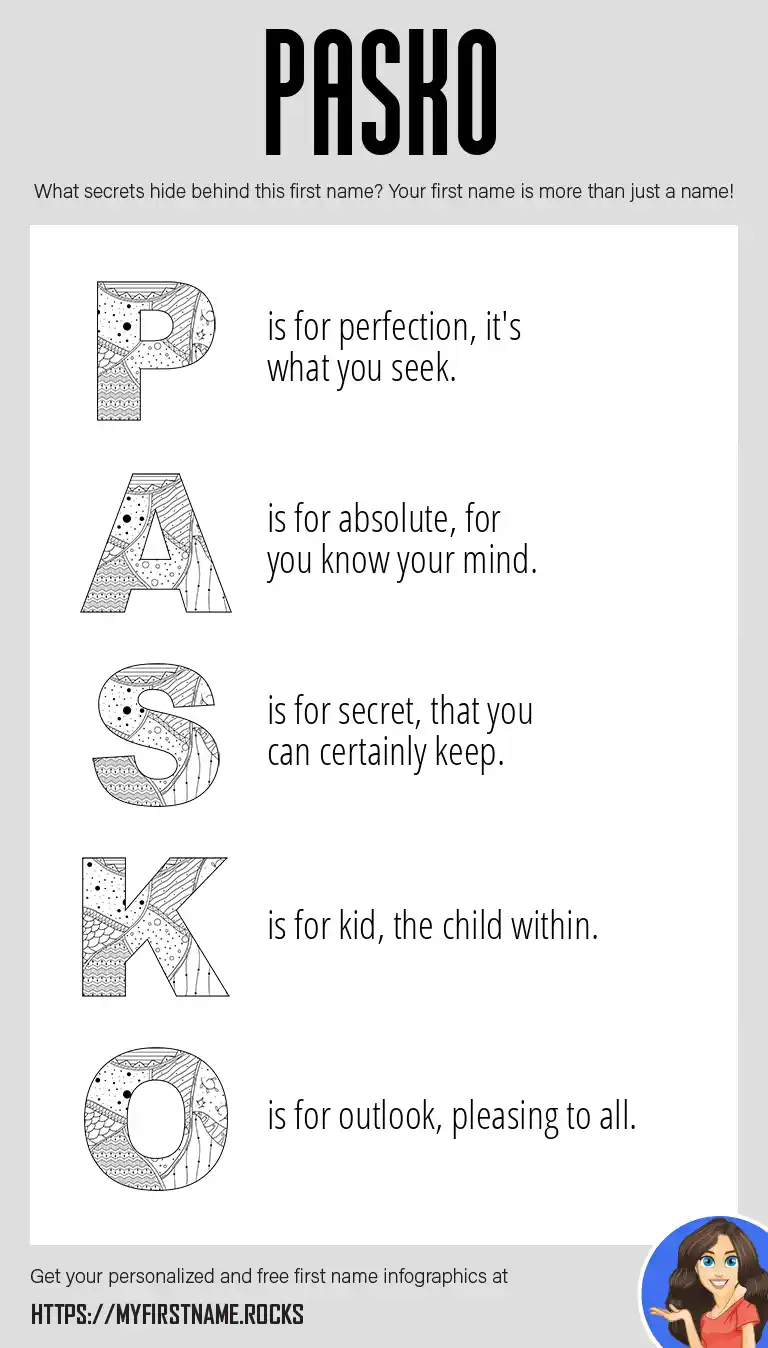 PASKO

What secrets hide behind this first name? Your first name is more than just a name!

P is for perfection, it's what you seek.

A is for absolute, for you know your mind.

S is for secret, that you can certainly keep.

K is for kid, the child within.

O is for outlook, pleasing to all.

Get your personalized and free first name infographics at

HTTPS://MYFIRSTNAME.ROCKS