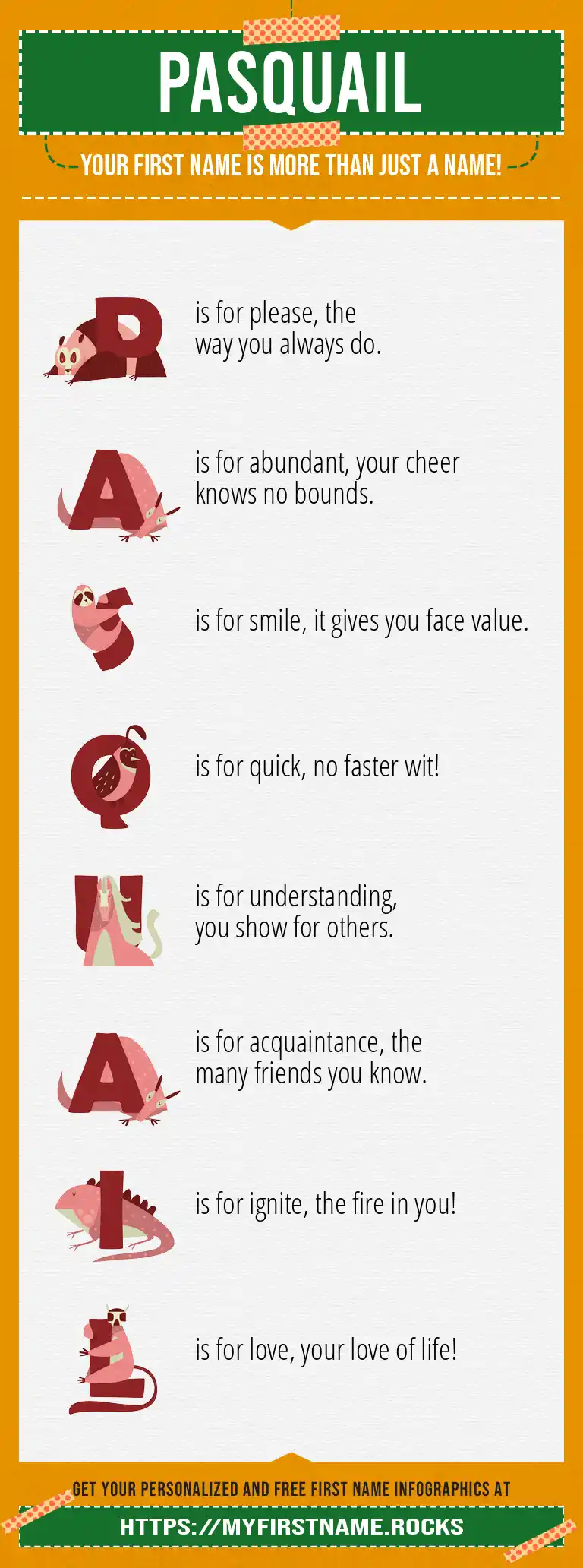 PASQUAIL

YOUR FIRST NAME IS MORE THAN JUST A NAME!

P is for please, the way you always do.

A is for abundant, your cheer knows no bounds.

S is for smile, it gives you face value.

Q is for quick, no faster wit!

U is for understanding, you show for others.

A is for acquaintance, the many friends you know.

I is for ignite, the fire in you!

L is for love, your love of life!

GET YOUR PERSONALIZED AND FREE FIRST NAME INFOGRAPHICS AT

HTTPS://MYFIRSTNAME.ROCKS