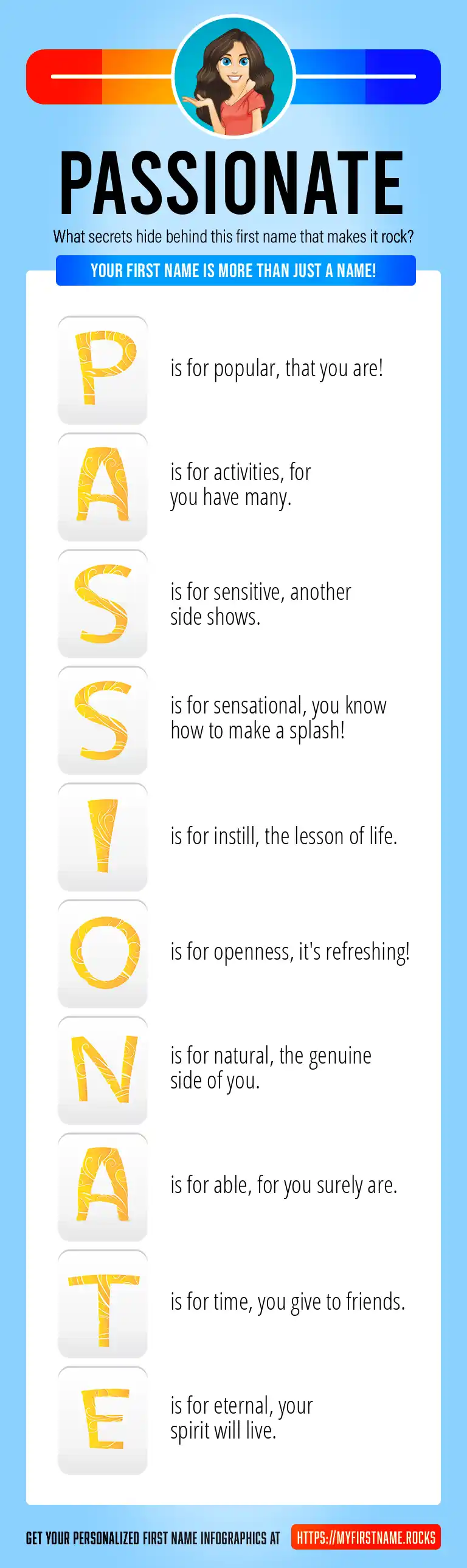 PASSIONATE

What secrets hide behind this first name that makes it rock?

YOUR FIRST NAME IS MORE THAN JUST A NAME!

P is for popular, that you are!

A is for activities, for you have many.

S is for sensitive, another side shows.

S is for sensational, you know how to make a splash!

I is for instill, the lesson of life.

O is for openness, it's refreshing!

N is for natural, the genuine side of you.

A is for able, for you surely are.

T is for time, you give to friends.

E is for eternal, your spirit will live.

GET YOUR PERSONALIZED FIRST NAME INFOGRAPHICS AT HTTPS://MYFIRSTNAME.ROCKS