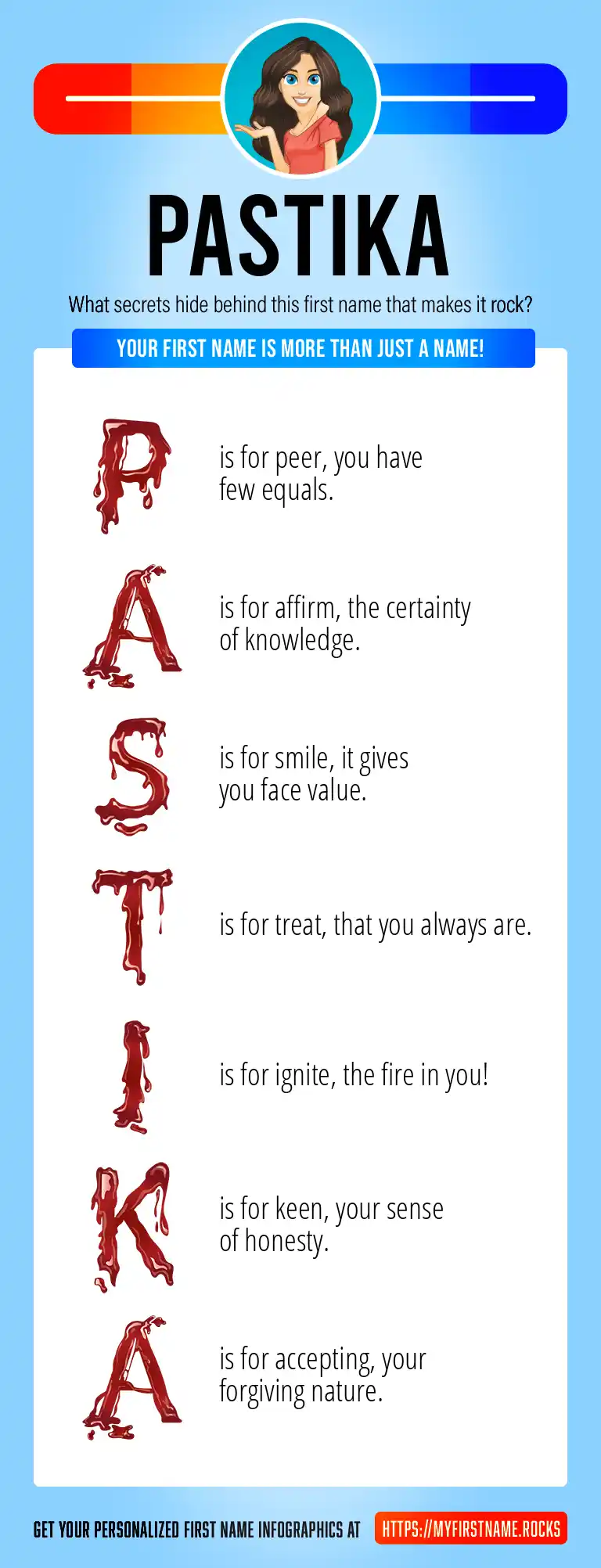 PASTIKA

What secrets hide behind this first name that makes it rock?

YOUR FIRST NAME IS MORE THAN JUST A NAME!

P is for peer, you have few equals.

A is for affirm, the certainty of knowledge.

S is for smile, it gives you face value.

T is for treat, that you always are.

I is for ignite, the fire in you!

K is for keen, your sense of honesty.

A is for accepting, your forgiving nature.

GET YOUR PERSONALIZED FIRST NAME INFOGRAPHICS AT HTTPS://MYFIRSTNAME.ROCKS