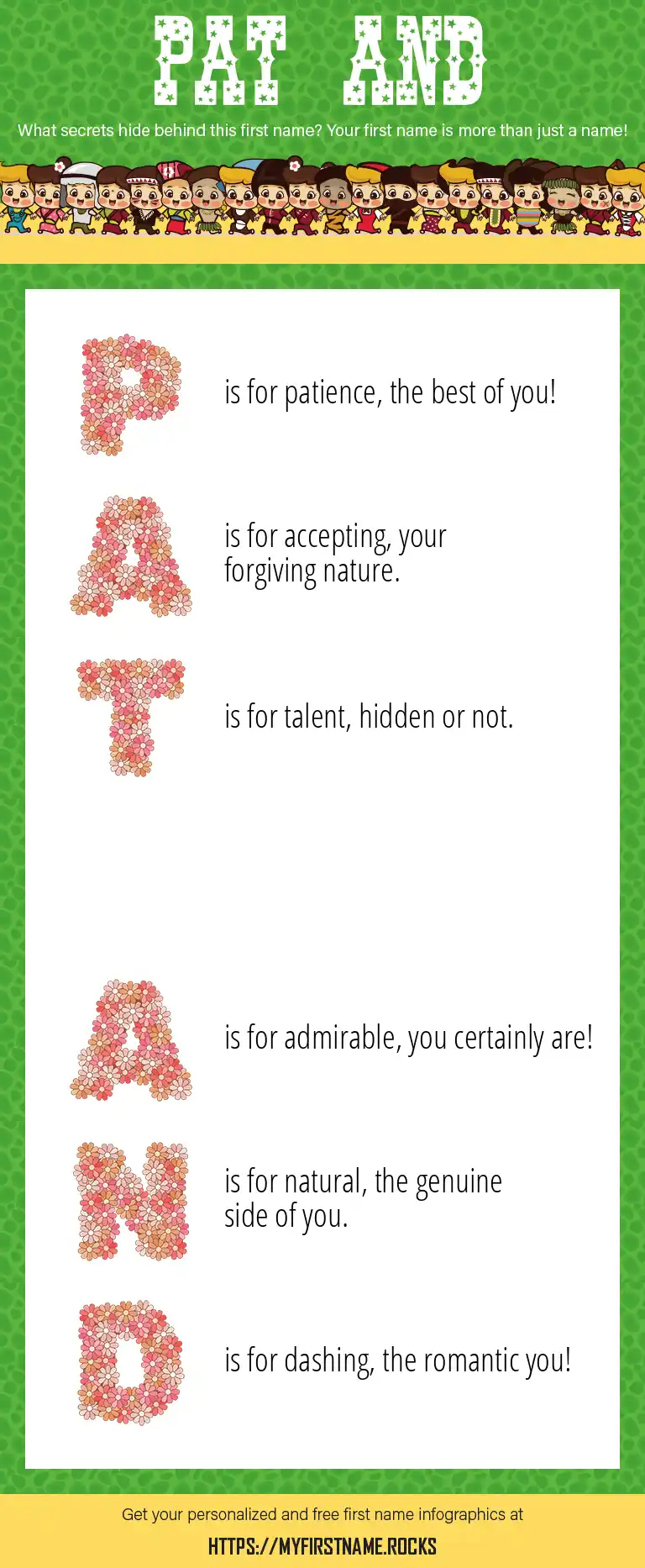 PAT AND

What secrets hide behind this first name? Your first name is more than just a name!

P is for patience, the best of you!

A is for accepting, your forgiving nature.

T is for talent, hidden or not.

A is for admirable, you certainly are!

N is for natural, the genuine side of you.

D is for dashing, the romantic you!

Get your personalized and free first name infographics at

HTTPS://MYFIRSTNAME.ROCKS