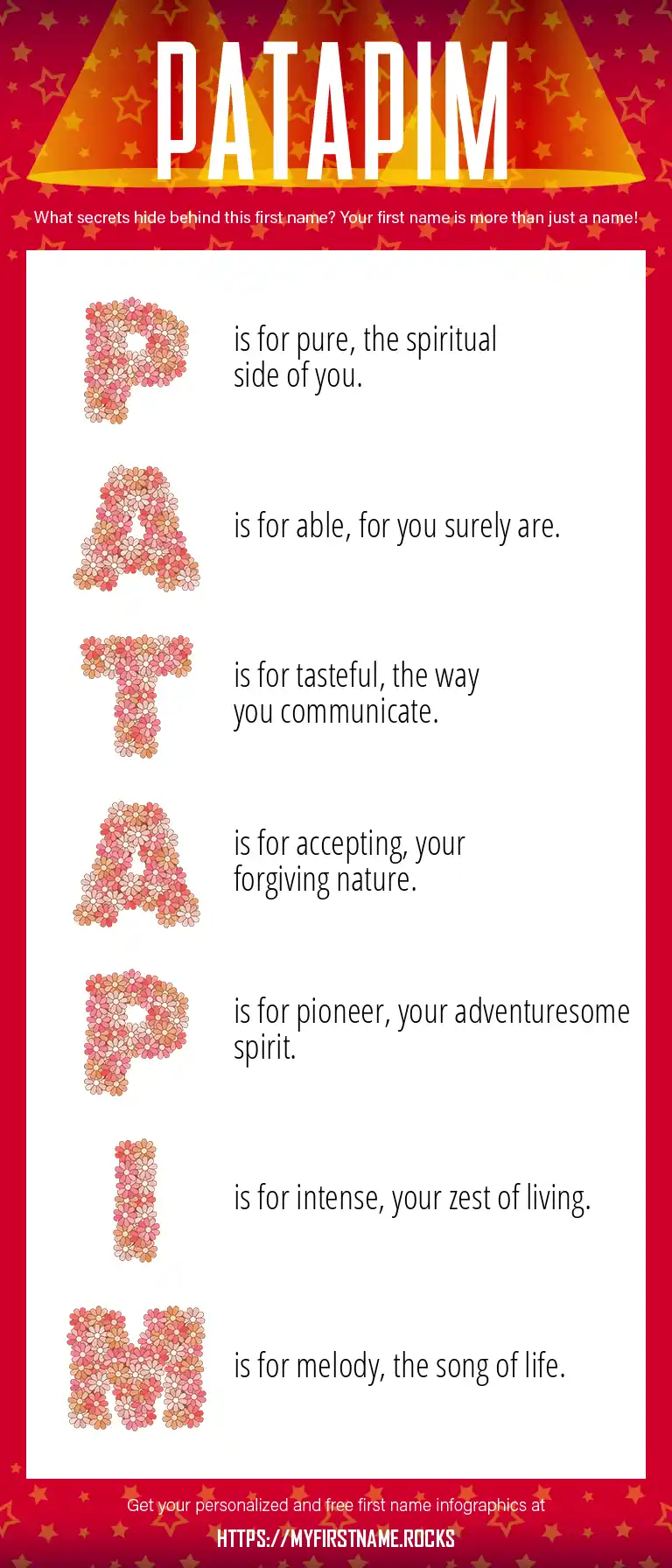 PATAPIM

What secrets hide behind this first name? Your first name is more than just a name!

P is for pure, the spiritual side of you.

A is for able, for you surely are.

T is for tasteful, the way you communicate.

A is for accepting, your forgiving nature.

P is for pioneer, your adventuresome spirit.

I is for intense, your zest of living.

M is for melody, the song of life.

Get your personalized and free first name infographics at

HTTPS://MYFIRSTNAME.ROCKS