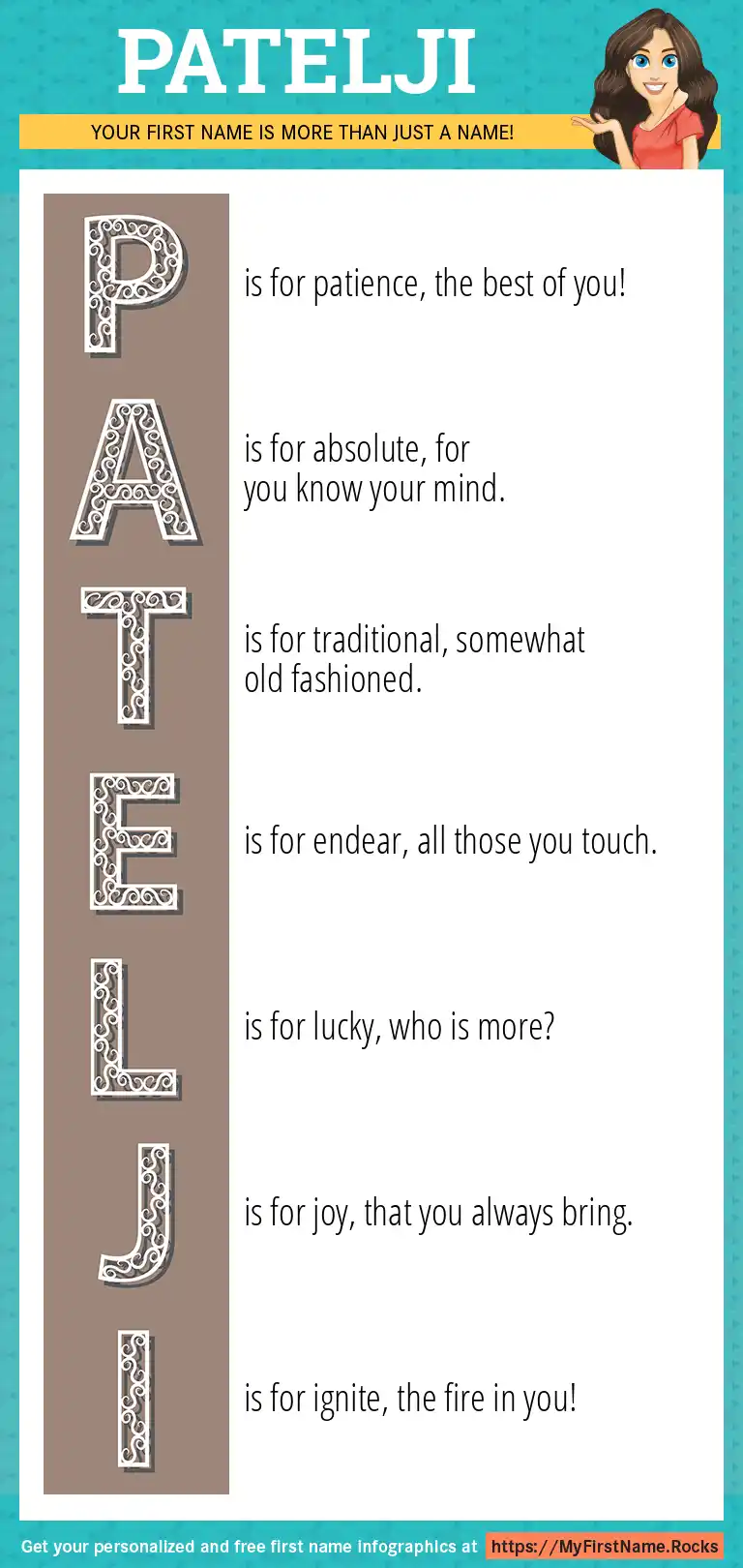 PATELJI

YOUR FIRST NAME IS MORE THAN JUST A NAME!

P is for patience, the best of you!

A is for absolute, for you know your mind.

T is for traditional, somewhat old fashioned.

E is for endear, all those you touch.

L is for lucky, who is more?

J is for joy, that you always bring.

I is for ignite, the fire in you!

Get your personalized and free first name infographics at https://MyFirstName.Rocks