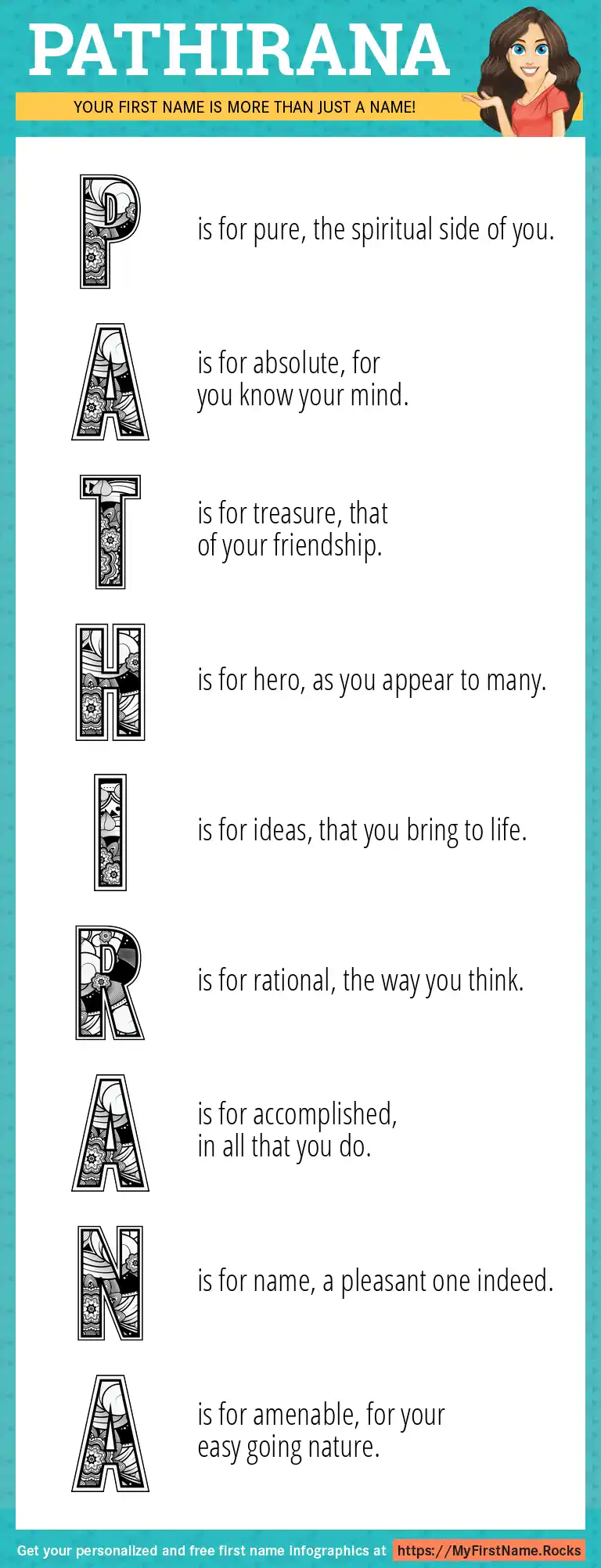 PATHIRANA

YOUR FIRST NAME IS MORE THAN JUST A NAME!

P is for pure, the spiritual side of you.

A is for absolute, for you know your mind.

T is for treasure, that of your friendship.

H is for hero, as you appear to many.

I is for ideas, that you bring to life.

R is for rational, the way you think.

A is for accomplished, in all that you do.

N is for name, a pleasant one indeed.

A is for amenable, for your easy going nature.

Get your personalized and free first name infographics at https://MyFirstName.Rocks