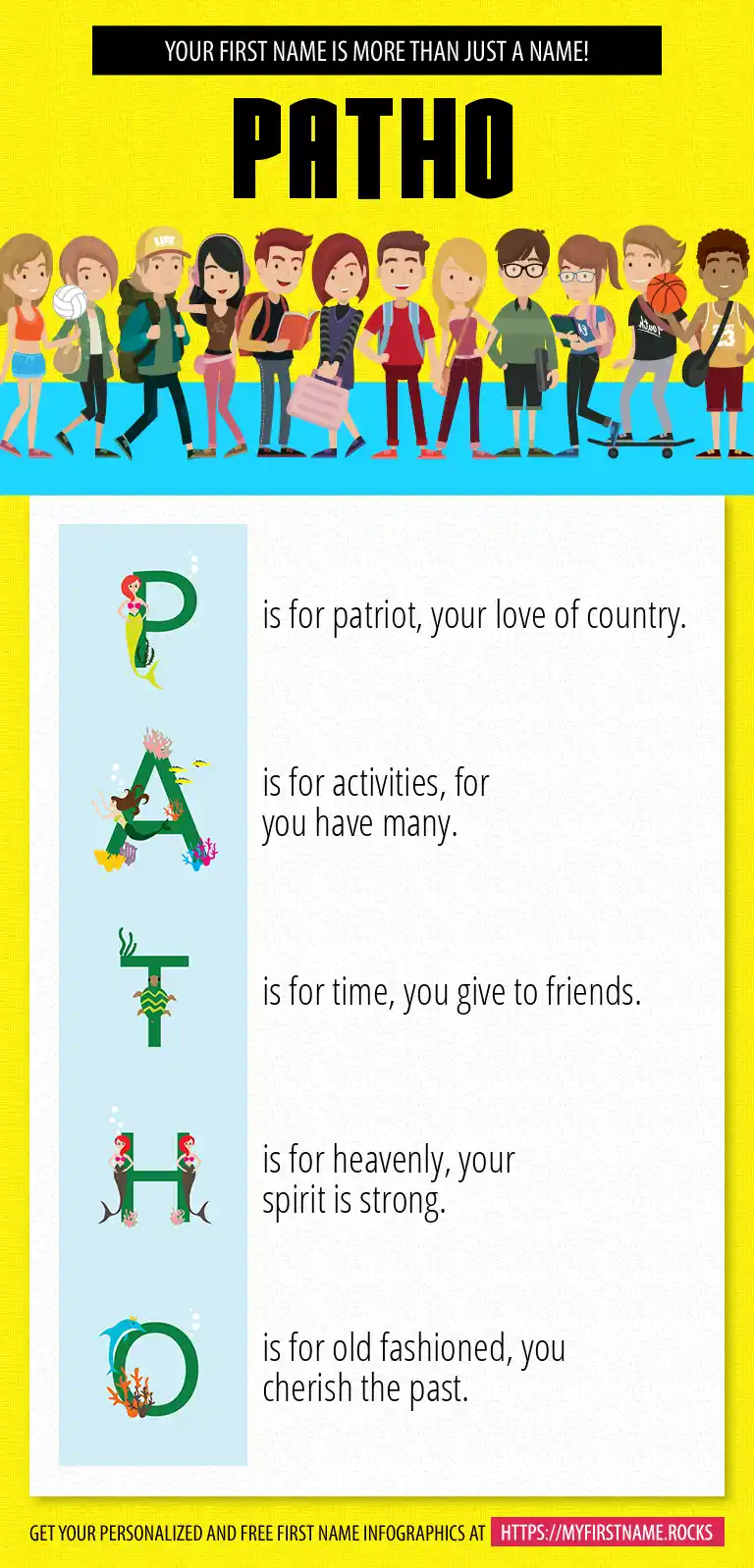 YOUR FIRST NAME IS MORE THAN JUST A NAME!

PATHO

P is for patriot, your love of country.

A is for activities, for you have many.

T is for time, you give to friends.

H is for heavenly, your spirit is strong.

O is for old fashioned, you cherish the past.

GET YOUR PERSONALIZED AND FREE FIRST NAME INFOGRAPHICS AT HTTPS://MYFIRSTNAME.ROCKS