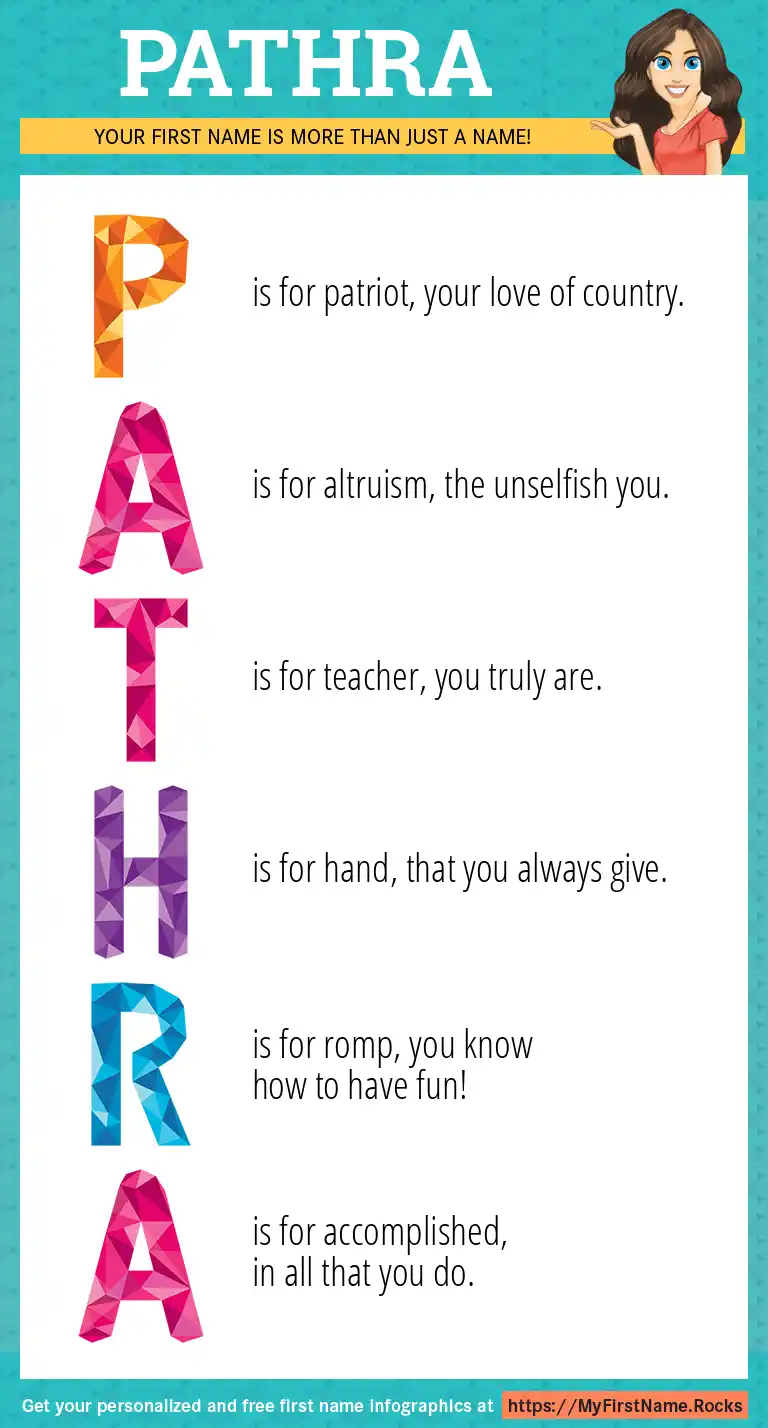 PATHRA

YOUR FIRST NAME IS MORE THAN JUST A NAME!

P is for patriot, your love of country.

A is for altruism, the unselfish you.

T is for teacher, you truly are.

H is for hand, that you always give.

R is for romp, you know how to have fun!

A is for accomplished, in all that you do.

Get your personalized and free first name infographics at https://MyFirstName.Rocks