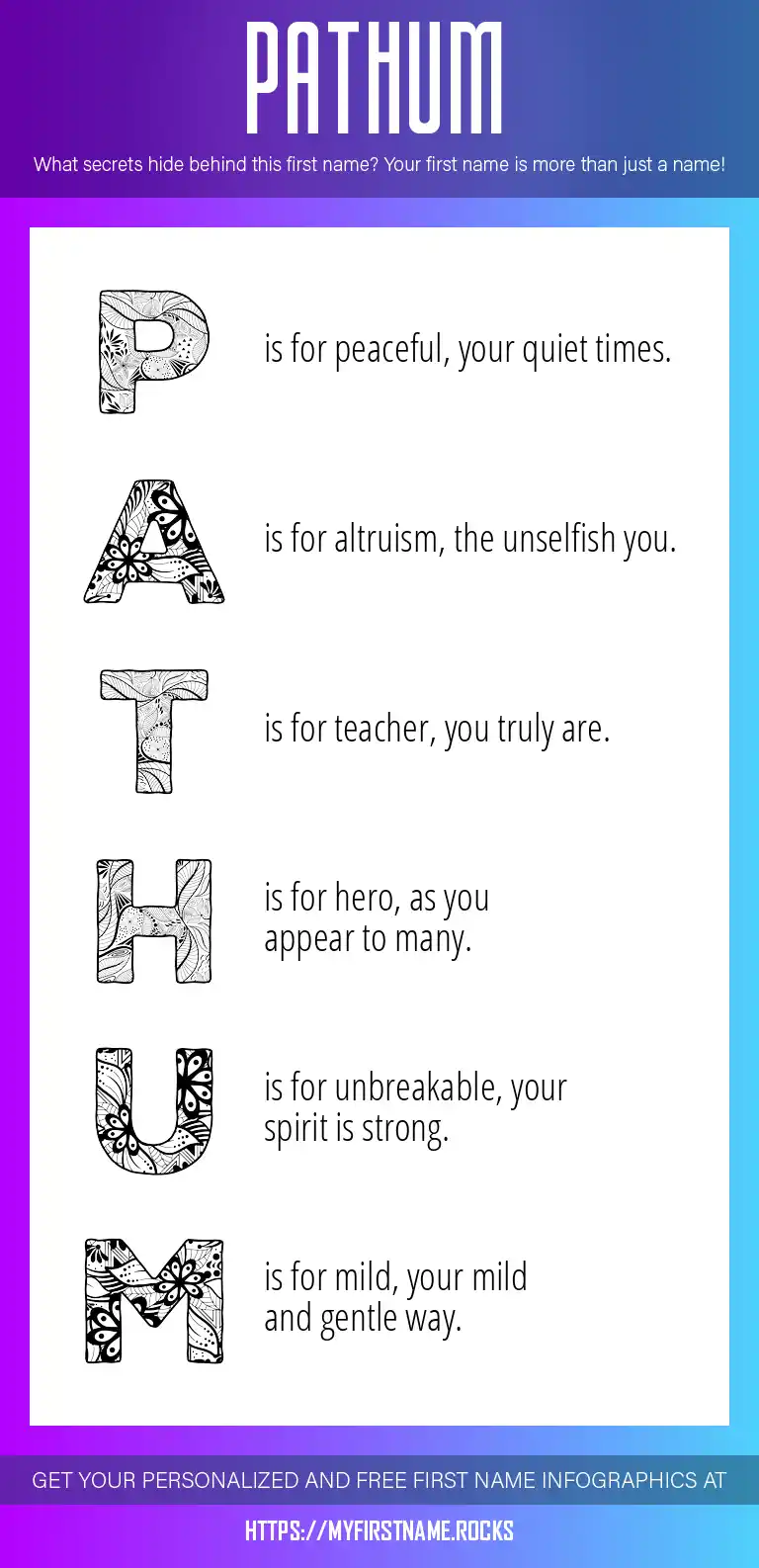 PATHUM

What secrets hide behind this first name? Your first name is more than just a name!

P is for peaceful, your quiet times.

A is for altruism, the unselfish you.

T is for teacher, you truly are.

H is for hero, as you appear to many.

U is for unbreakable, your spirit is strong.

M is for mild, your mild and gentle way.

GET YOUR PERSONALIZED AND FREE FIRST NAME INFOGRAPHICS AT

HTTPS://MYFIRSTNAME.ROCKS