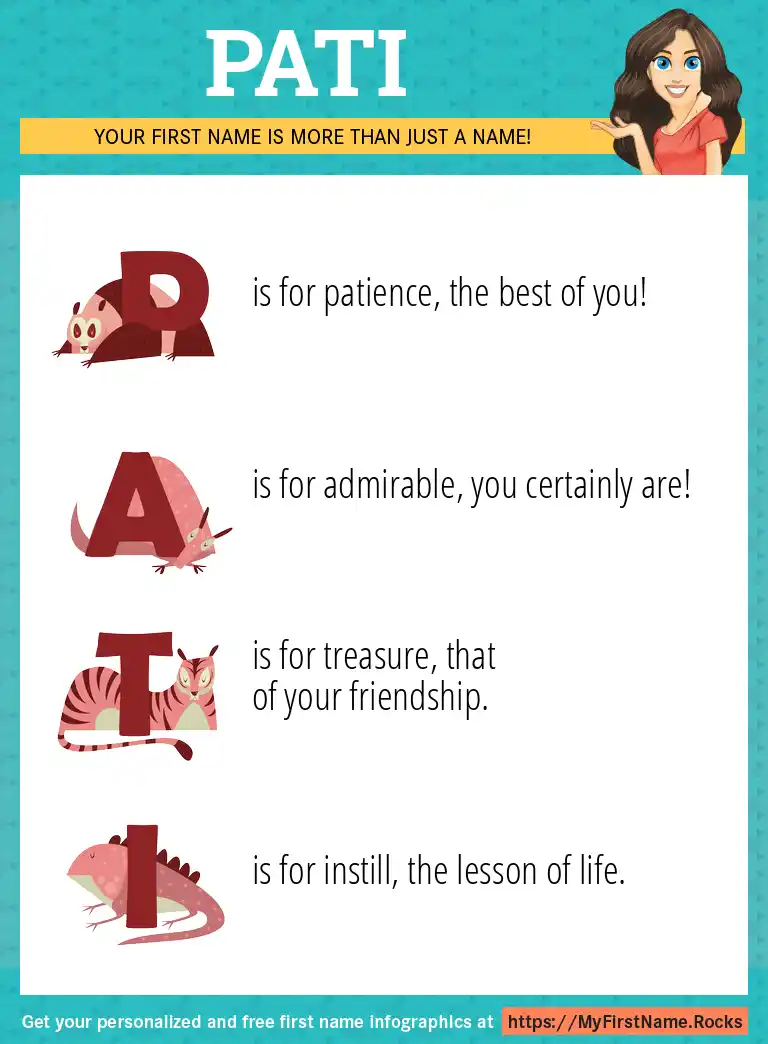 PATI

YOUR FIRST NAME IS MORE THAN JUST A NAME!

P is for patience, the best of you!

A is for admirable, you certainly are!

T is for treasure, that of your friendship.

I is for instill, the lesson of life.

Get your personalized and free first name infographics at https://MyFirstName.Rocks