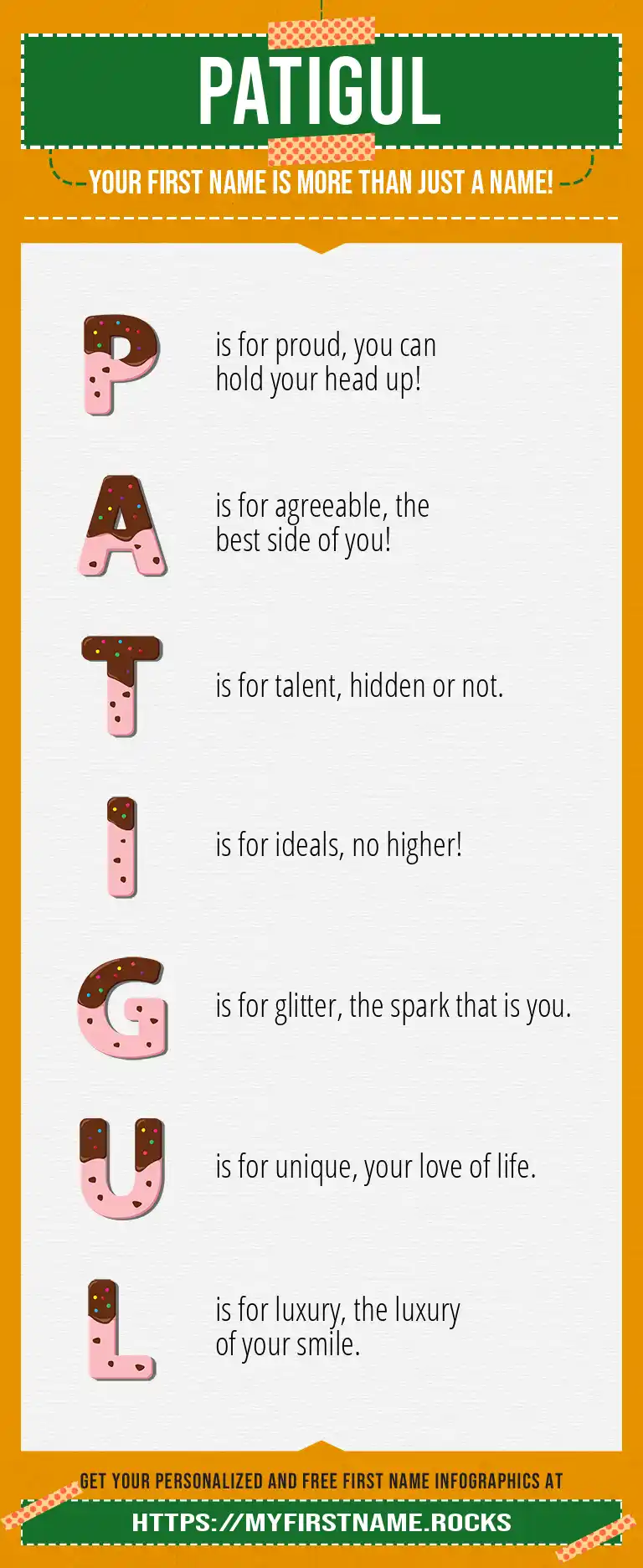 PATIGUL

YOUR FIRST NAME IS MORE THAN JUST A NAME!

P is for proud, you can hold your head up!

A is for agreeable, the best side of you!

T is for talent, hidden or not.

I is for ideals, no higher!

G is for glitter, the spark that is you.

U is for unique, your love of life.

L is for luxury, the luxury of your smile.

GET YOUR PERSONALIZED AND FREE FIRST NAME INFOGRAPHICS AT

HTTPS://MYFIRSTNAME.ROCKS