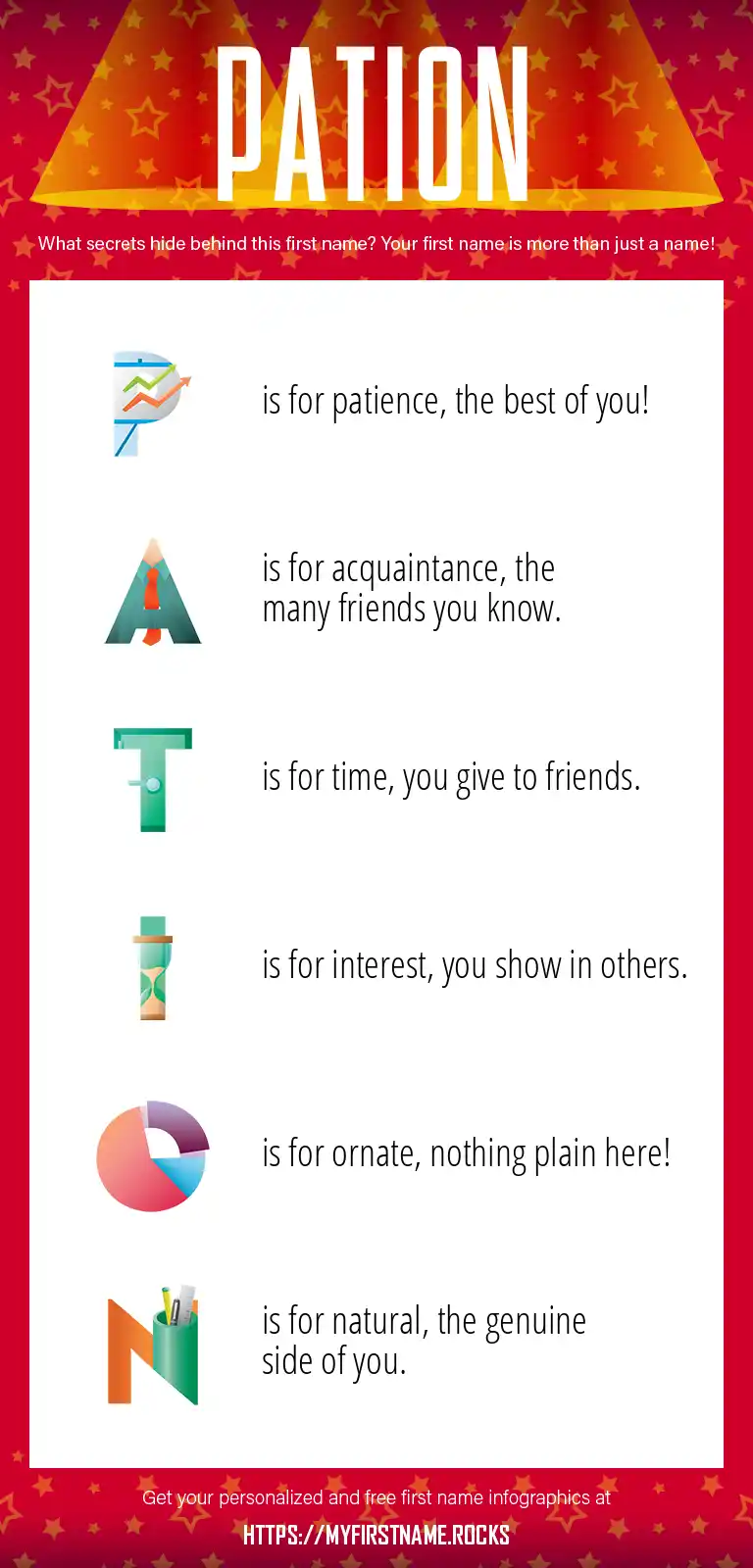 PATION

What secrets hide behind this first name? Your first name is more than just a name!

P is for patience, the best of you!

A is for acquaintance, the many friends you know.

T is for time, you give to friends.

I is for interest, you show in others.

O is for ornate, nothing plain here!

N is for natural, the genuine side of you.

Get your personalized and free first name infographics at

HTTPS://MYFIRSTNAME.ROCKS