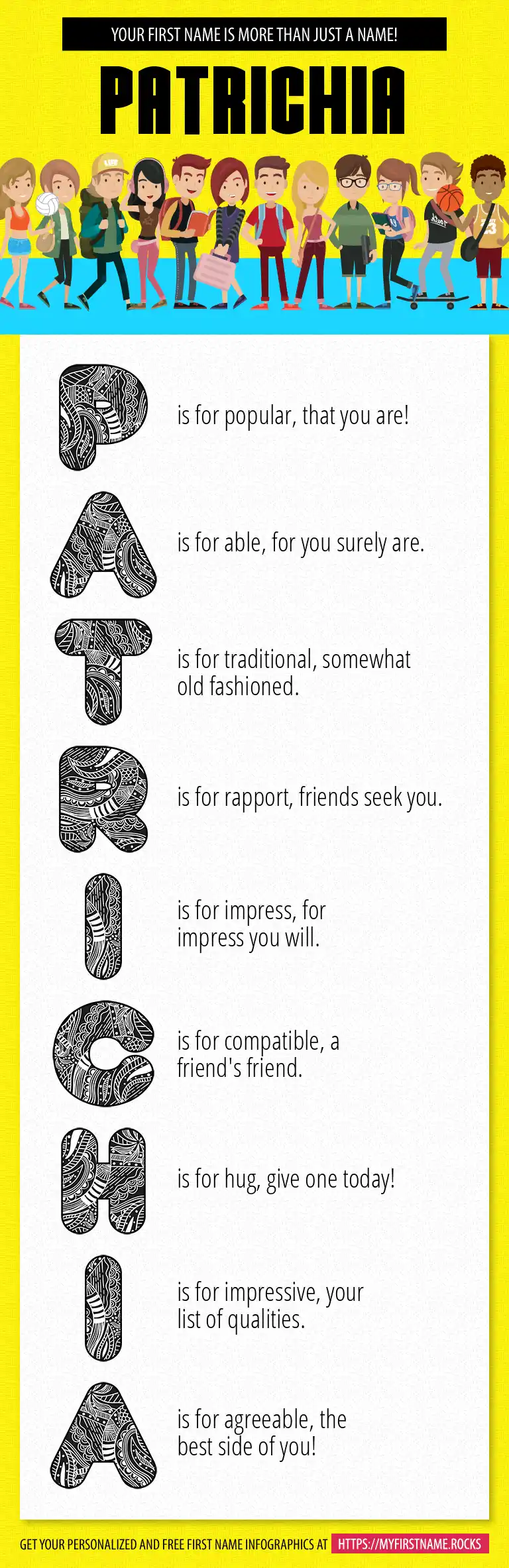 YOUR FIRST NAME IS MORE THAN JUST A NAME!

PATRICHIA

P is for popular, that you are!

A is for able, for you surely are.

T is for traditional, somewhat old fashioned.

R is for rapport, friends seek you.

I is for impress, for impress you will.

C is for compatible, a friend's friend.

H is for hug, give one today!

I is for impressive, your list of qualities.

A is for agreeable, the best side of you!

GET YOUR PERSONALIZED AND FREE FIRST NAME INFOGRAPHICS AT HTTPS://MYFIRSTNAME.ROCKS