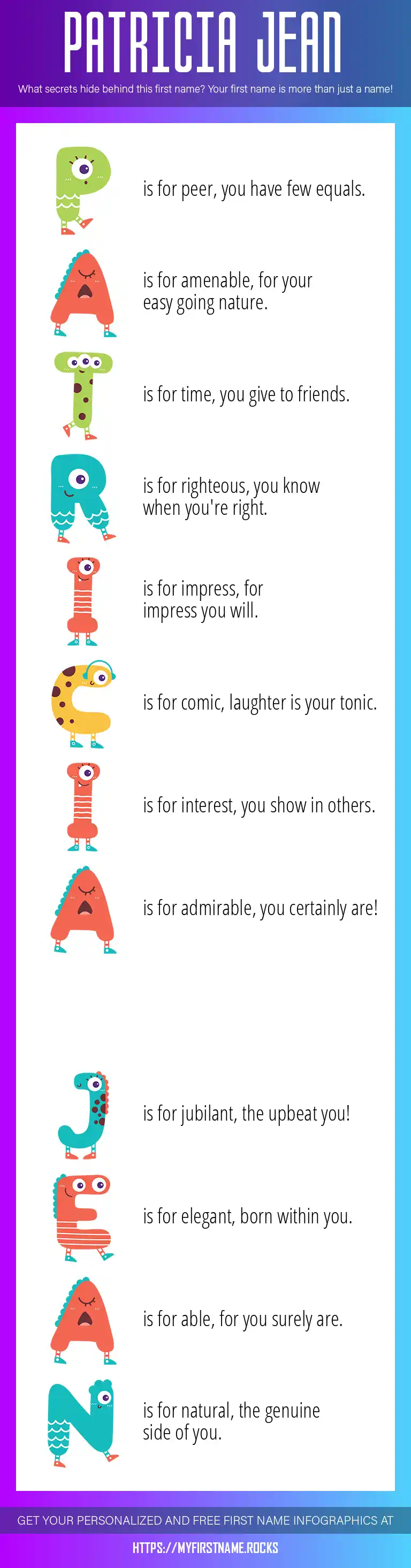 PATRICIA JEAN

What secrets hide behind this first name? Your first name is more than just a name!

P is for peer, you have few equals.

A is for amenable, for your easy going nature.

T is for time, you give to friends.

R is for righteous, you know when you're right.

I is for impress, for impress you will.

C is for comic, laughter is your tonic.

I is for interest, you show in others.

A is for admirable, you certainly are!

J is for jubilant, the upbeat you!

E is for elegant, born within you.

A is for able, for you surely are.

N is for natural, the genuine side of you.

GET YOUR PERSONALIZED AND FREE FIRST NAME INFOGRAPHICS AT

HTTPS://MYFIRSTNAME.ROCKS