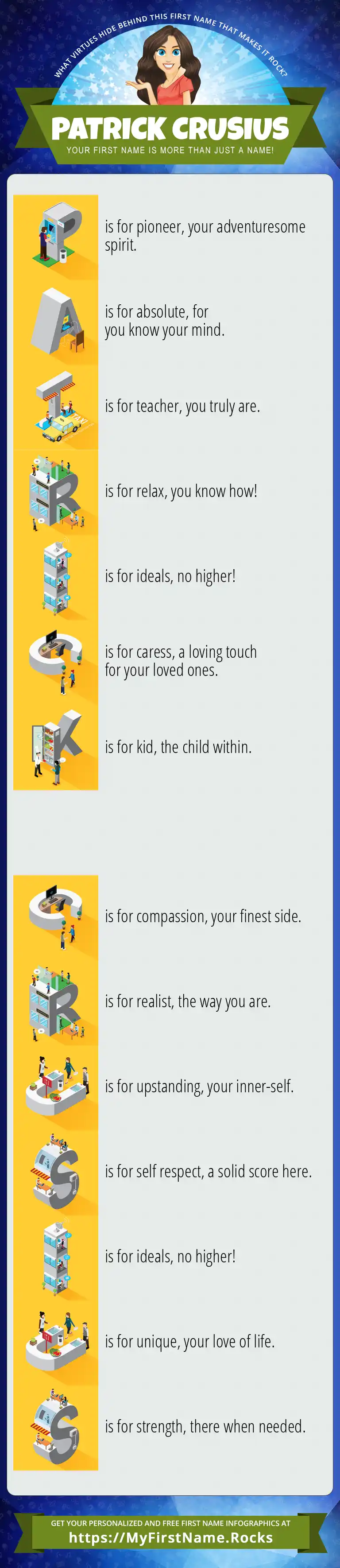 WHAT VIRTUES HIDE BEHIND THIS FIRST NAME THAT MAKES IT ROCK?

PATRICK CRUSIUS

YOUR FIRST NAME IS MORE THAN JUST A NAME!

P is for pioneer, your adventuresome spirit.

A is for absolute, for you know your mind.

T is for teacher, you truly are.

R is for relax, you know how!

I is for ideals, no higher!

C is for caress, a loving touch for your loved ones.

K is for kid, the child within.

C is for compassion, your finest side.

R is for realist, the way you are.

U is for upstanding, your inner-self.

S is for self respect, a solid score here.

I is for ideals, no higher!

U is for unique, your love of life.

S is for strength, there when needed.

GET YOUR PERSONALIZED AND FREE FIRST NAME INFOGRAPHICS AT

https://MyFirstName.Rocks