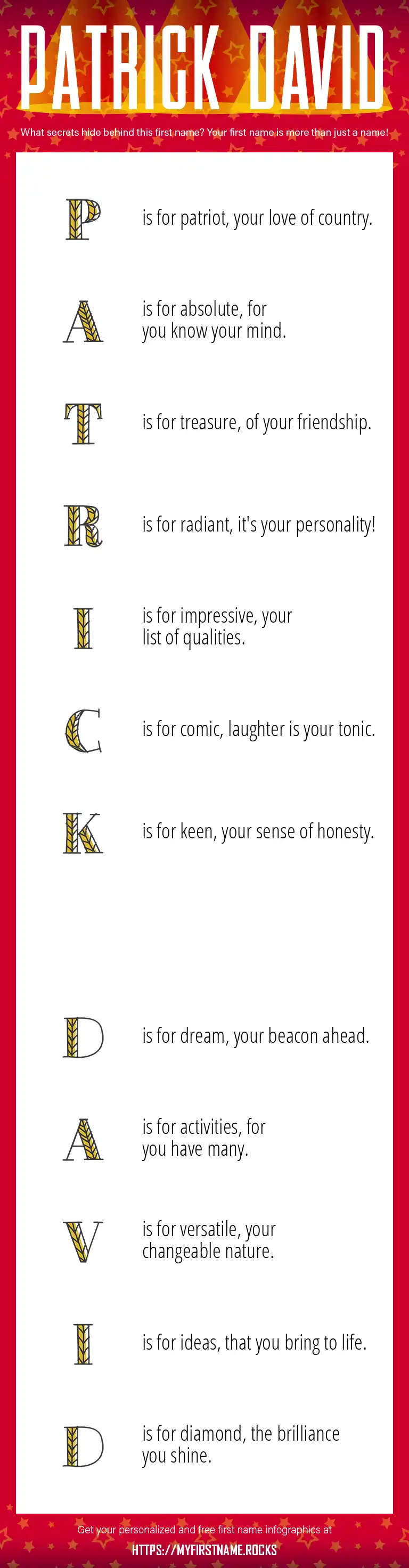 PATRICK DAVID

What secrets hide behind this first name? Your first name is more than just a name!

P is for patriot, your love of country.

A is for absolute, for you know your mind.

T is for treasure, of your friendship.

R is for radiant, it's your personality!

I is for impressive, your list of qualities.

C is for comic, laughter is your tonic.

K is for keen, your sense of honesty.

D is for dream, your beacon ahead.

A is for activities, for you have many.

V is for versatile, your changeable nature.

I is for ideas, that you bring to life.

D is for diamond, the brilliance you shine.

Get your personalized and free first name infographics at

HTTPS://MYFIRSTNAME.ROCKS