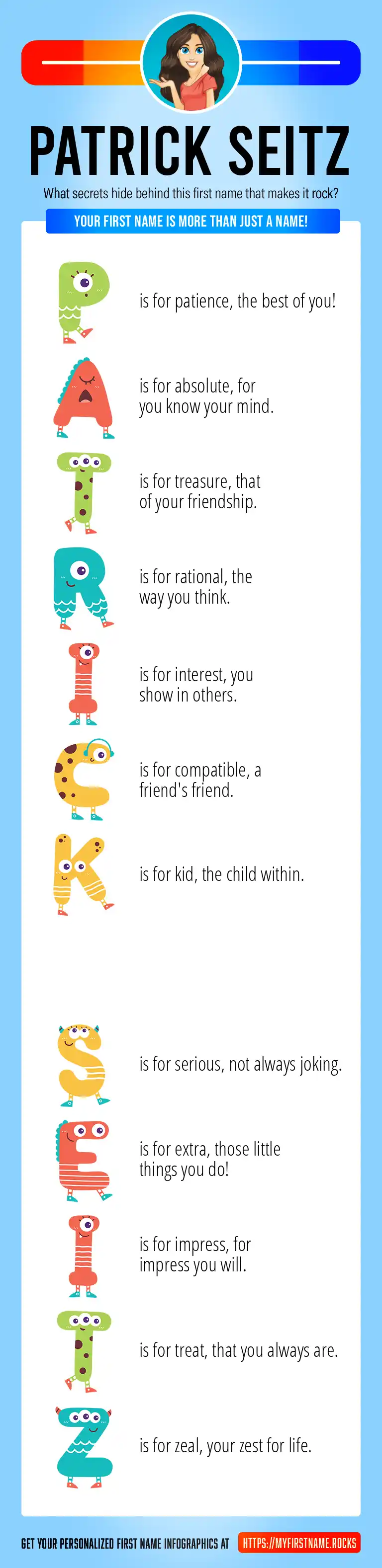 PATRICK SEITZ

What secrets hide behind this first name that makes it rock?

YOUR FIRST NAME IS MORE THAN JUST A NAME!

P is for patience, the best of you!

A is for absolute, for you know your mind.

T is for treasure, that of your friendship.

R is for rational, the way you think.

I is for interest, you show in others.

C is for compatible, a friend's friend.

K is for kid, the child within.

S is for serious, not always joking.

E is for extra, those little things you do!

I is for impress, for impress you will.

T is for treat, that you always are.

Z is for zeal, your zest for life.

GET YOUR PERSONALIZED FIRST NAME INFOGRAPHICS AT HTTPS://MYFIRSTNAME.ROCKS