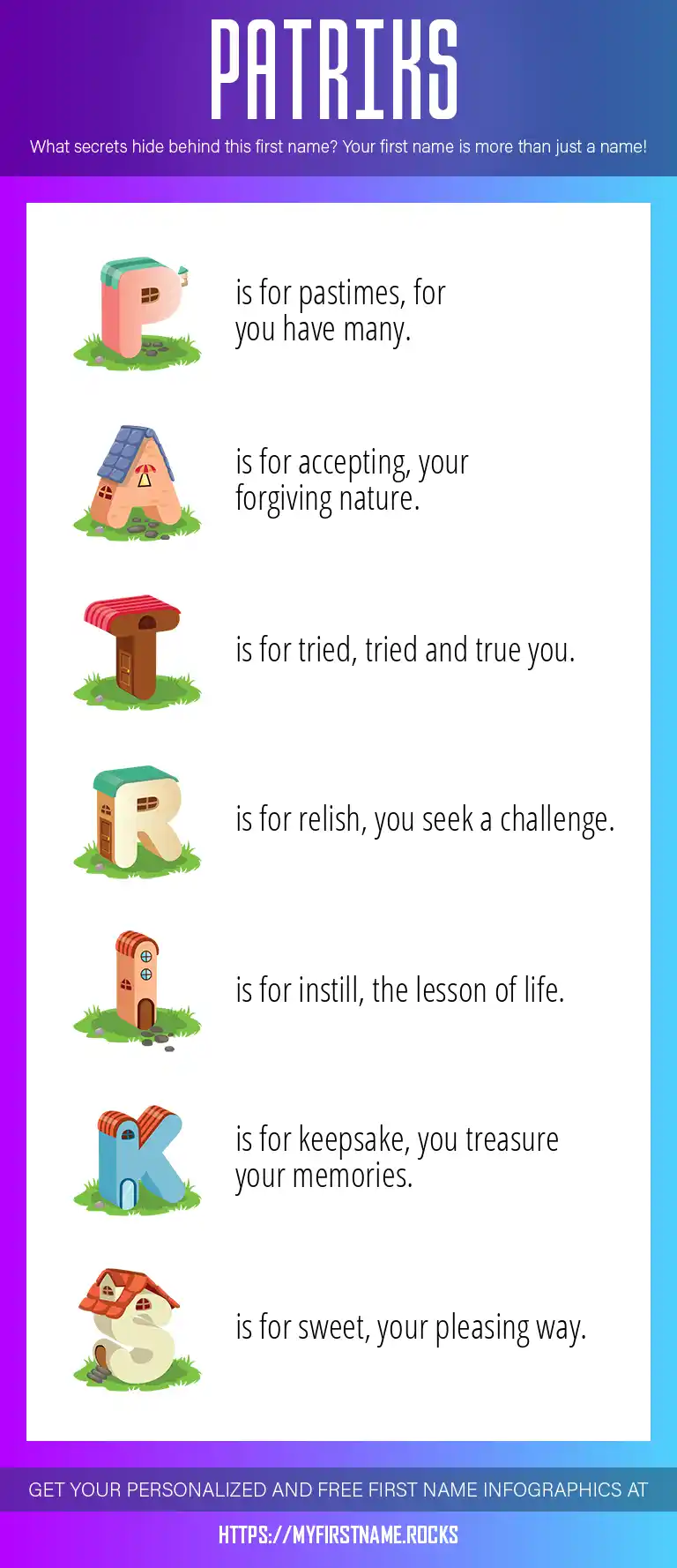 PATRIKS

What secrets hide behind this first name? Your first name is more than just a name!

P is for pastimes, for you have many.

A is for accepting, your forgiving nature.

T is for tried, tried and true you.

R is for relish, you seek a challenge.

I is for instill, the lesson of life.

K is for keepsake, you treasure your memories.

S is for sweet, your pleasing way.

GET YOUR PERSONALIZED AND FREE FIRST NAME INFOGRAPHICS AT

HTTPS://MYFIRSTNAME.ROCKS