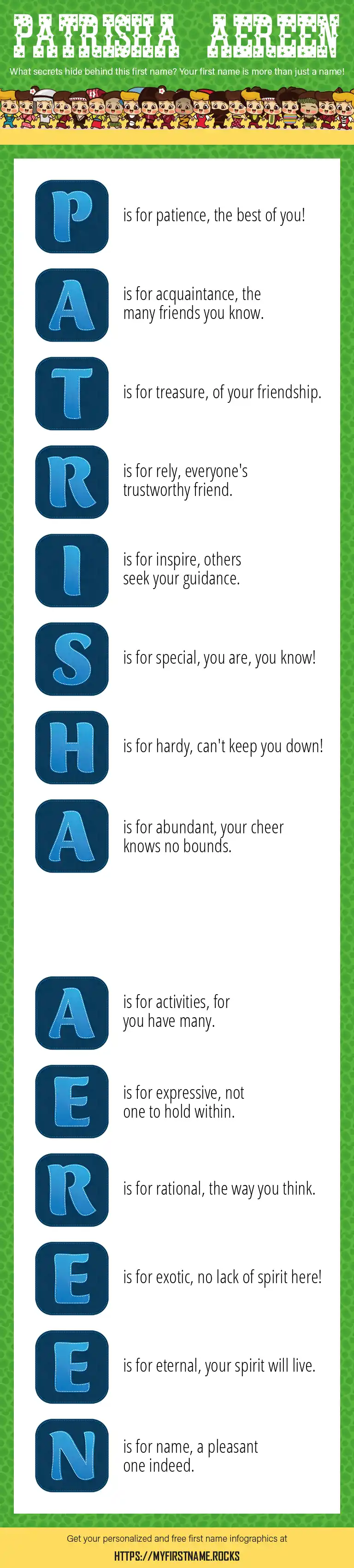 PATRISHA AEREEN

What secrets hide behind this first name? Your first name is more than just a name!

P is for patience, the best of you!

A is for acquaintance, the many friends you know.

T is for treasure, of your friendship.

R is for rely, everyone's trustworthy friend.

I is for inspire, others seek your guidance.

S is for special, you are, you know!

H is for hardy, can't keep you down!

A is for abundant, your cheer knows no bounds.

A is for activities, for you have many.

E is for expressive, not one to hold within.

R is for rational, the way you think.

E is for exotic, no lack of spirit here!

E is for eternal, your spirit will live.

N is for name, a pleasant one indeed.

Get your personalized and free first name infographics at

HTTPS://MYFIRSTNAME.ROCKS