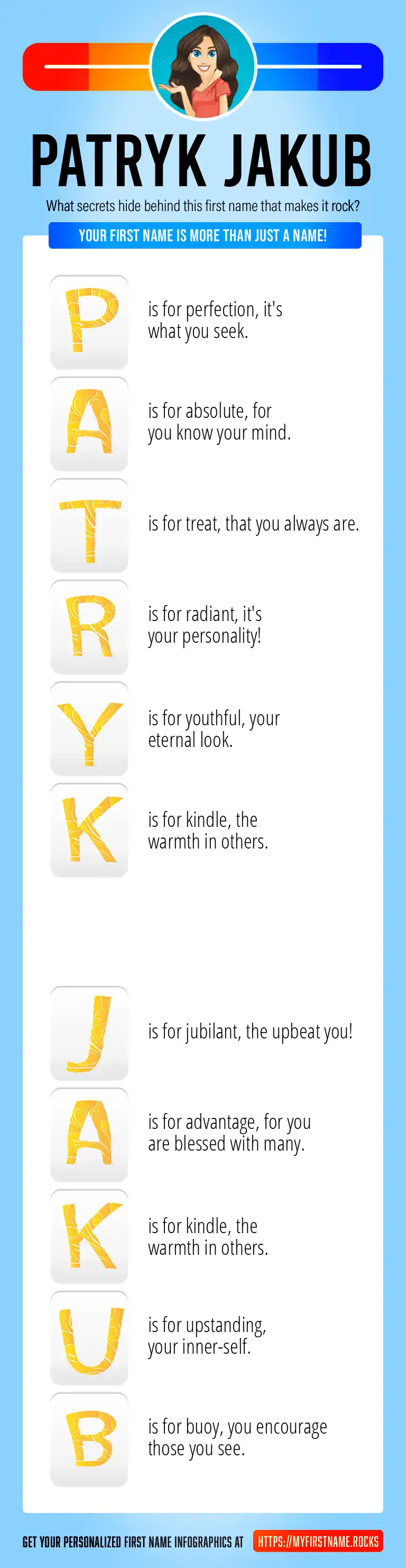 PATRYK JAKUB

What secrets hide behind this first name that makes it rock?

YOUR FIRST NAME IS MORE THAN JUST A NAME!

P is for perfection, it's what you seek.

A is for absolute, for you know your mind.

T is for treat, that you always are.

R is for radiant, it's your personality!

Y is for youthful, your eternal look.

K is for kindle, the warmth in others.

J is for jubilant, the upbeat you!

A is for advantage, for you are blessed with many.

K is for kindle, the warmth in others.

U is for upstanding, your inner-self.

B is for buoy, you encourage those you see.

GET YOUR PERSONALIZED FIRST NAME INFOGRAPHICS AT HTTPS://MYFIRSTNAME.ROCKS