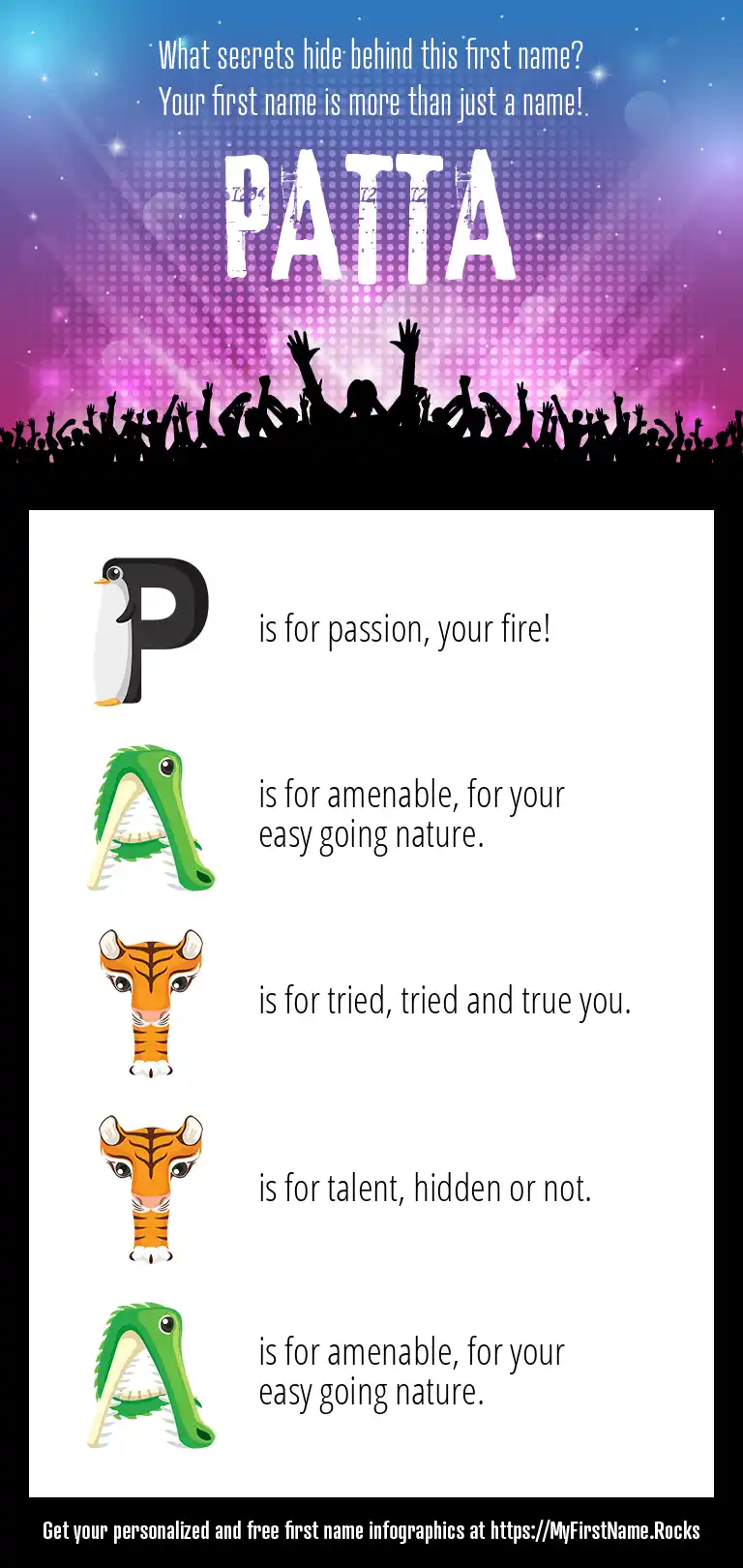 What secrets hide behind this first name?
Your first name is more than just a name!

PATTA

P is for passion, your fire!

A is for amenable, for your easy going nature.

T is for tried, tried and true you.

T is for talent, hidden or not.

A is for amenable, for your easy going nature.

Get your personalized and free first name infographics at https://MyFirstName.Rocks