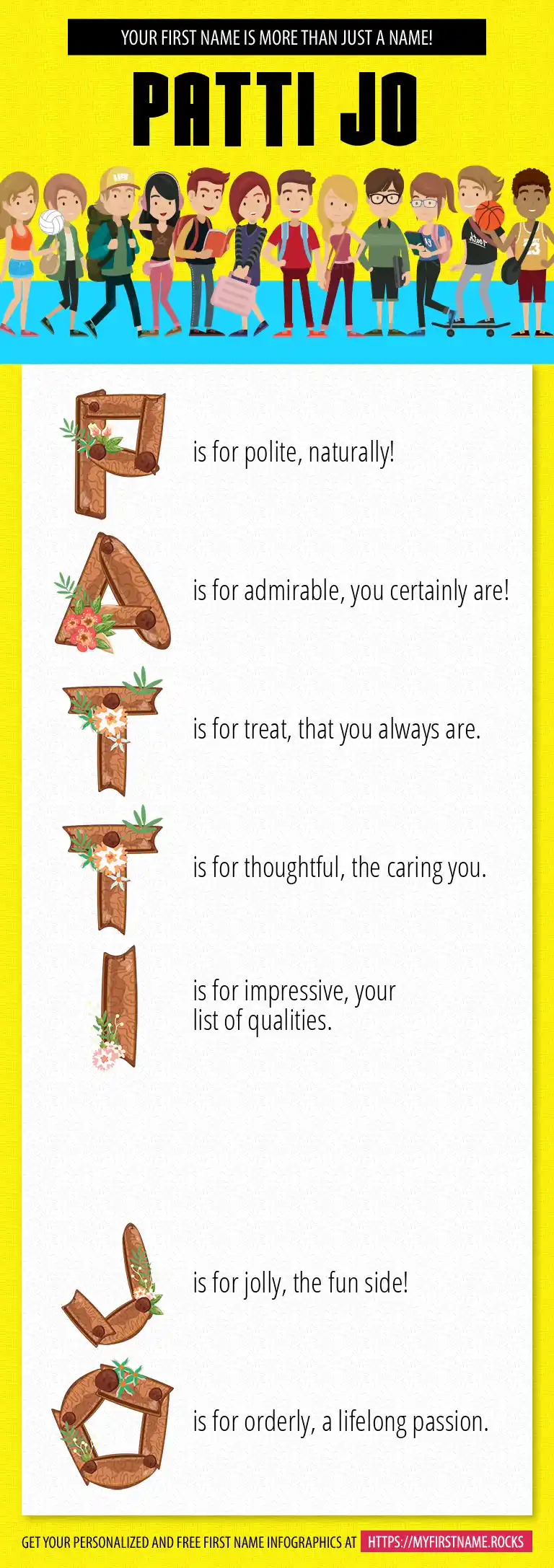 YOUR FIRST NAME IS MORE THAN JUST A NAME!

PATTI JO

P is for polite, naturally!

A is for admirable, you certainly are!

T is for treat, that you always are.

T is for thoughtful, the caring you.

I is for impressive, your list of qualities.

J is for jolly, the fun side!

O is for orderly, a lifelong passion.

GET YOUR PERSONALIZED AND FREE FIRST NAME INFOGRAPHICS AT HTTPS://MYFIRSTNAME.ROCKS