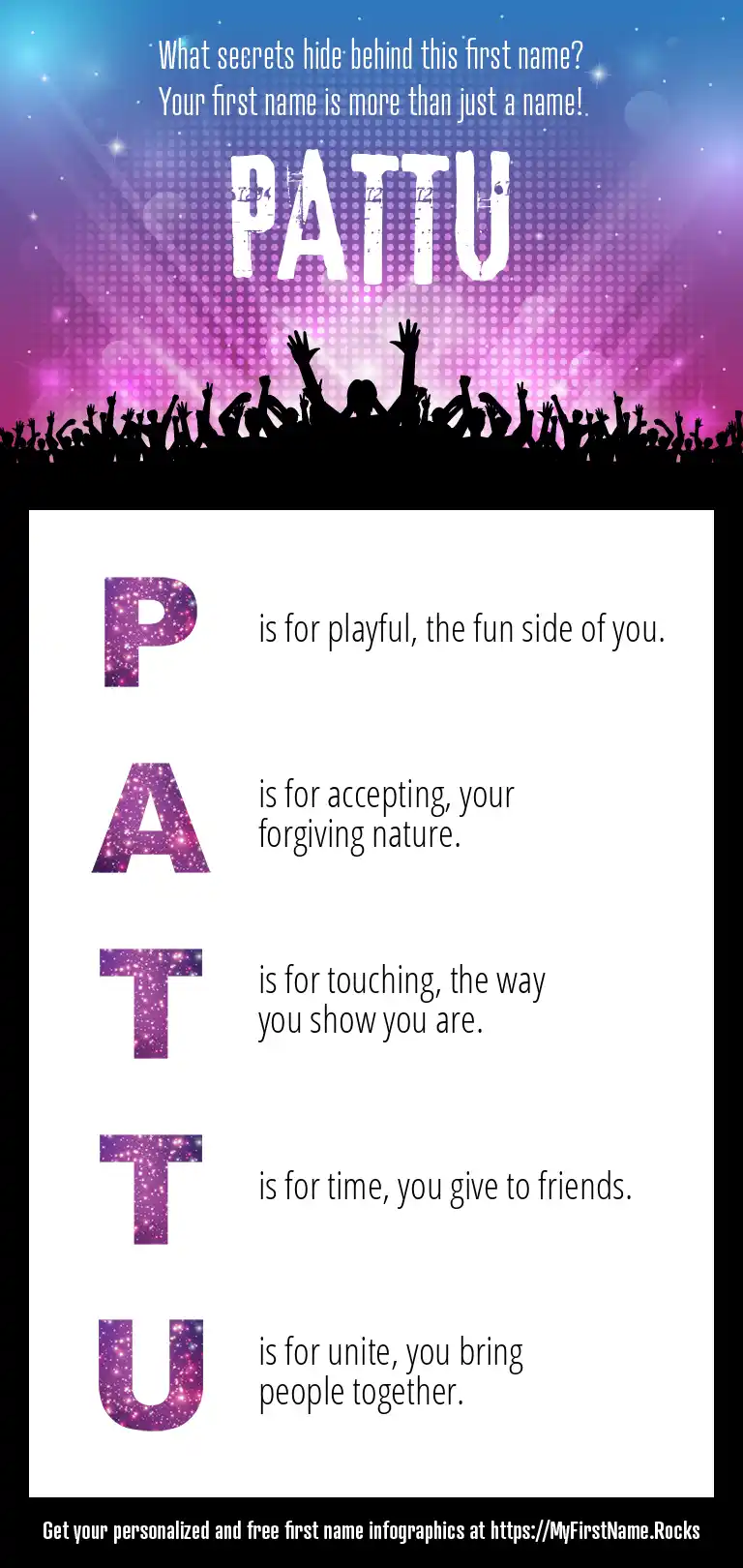 What secrets hide behind this first name?
Your first name is more than just a name!

PATTU

P is for playful, the fun side of you.

A is for accepting, your forgiving nature.

T is for touching, the way you show you are.

T is for time, you give to friends.

U is for unite, you bring people together.

Get your personalized and free first name infographics at https://MyFirstName.Rocks