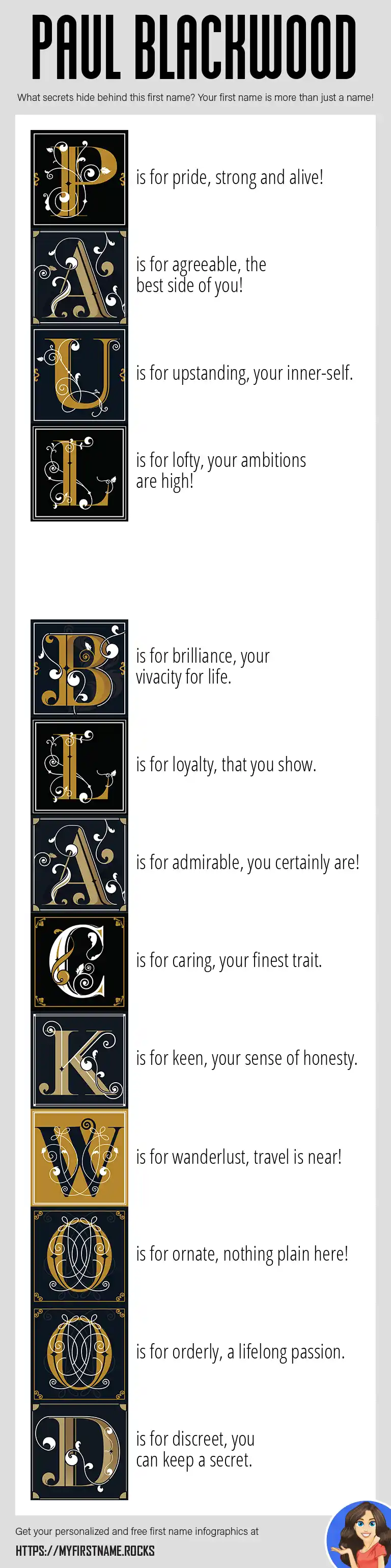 PAUL BLACKWOOD

What secrets hide behind this first name? Your first name is more than just a name!

P is for pride, strong and alive!

A is for agreeable, the best side of you!

U is for upstanding, your inner-self.

L is for lofty, your ambitions are high!

B is for brilliance, your vivacity for life.

L is for loyalty, that you show.

A is for admirable, you certainly are!

C is for caring, your finest trait.

K is for keen, your sense of honesty.

W is for wanderlust, travel is near!

O is for ornate, nothing plain here!

O is for orderly, a lifelong passion.

D is for discreet, you can keep a secret.

Get your personalized and free first name infographics at

HTTPS://MYFIRSTNAME.ROCKS