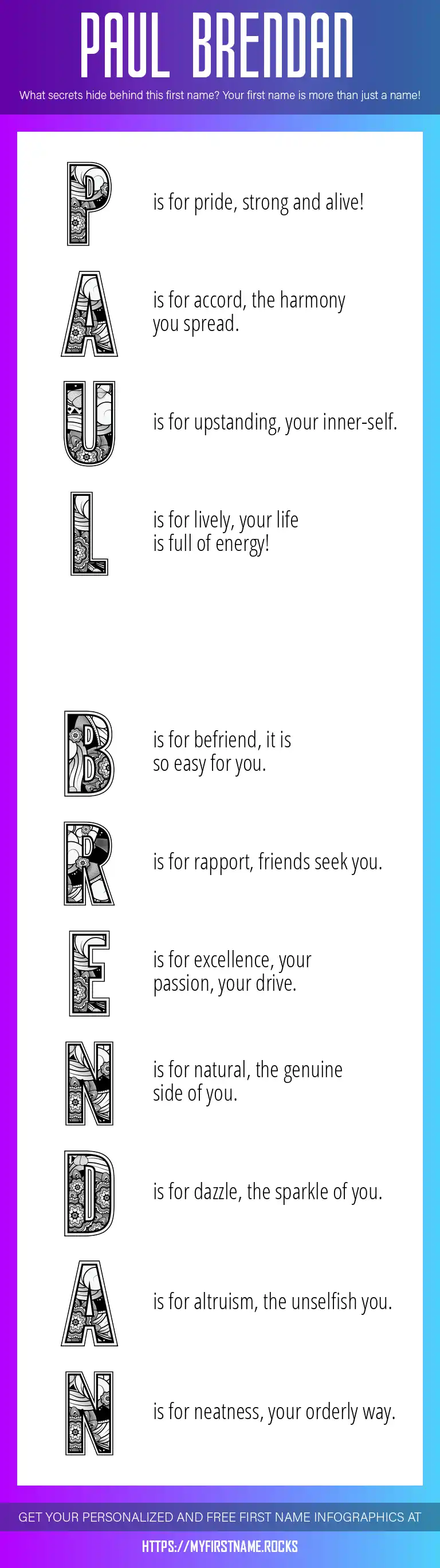 PAUL BRENDAN

What secrets hide behind this first name? Your first name is more than just a name!

P is for pride, strong and alive!

A is for accord, the harmony you spread.

U is for upstanding, your inner-self.

L is for lively, your life is full of energy!

B is for befriend, it is so easy for you.

R is for rapport, friends seek you.

E is for excellence, your passion, your drive.

N is for natural, the genuine side of you.

D is for dazzle, the sparkle of you.

A is for altruism, the unselfish you.

N is for neatness, your orderly way.

GET YOUR PERSONALIZED AND FREE FIRST NAME INFOGRAPHICS AT

HTTPS://MYFIRSTNAME.ROCKS