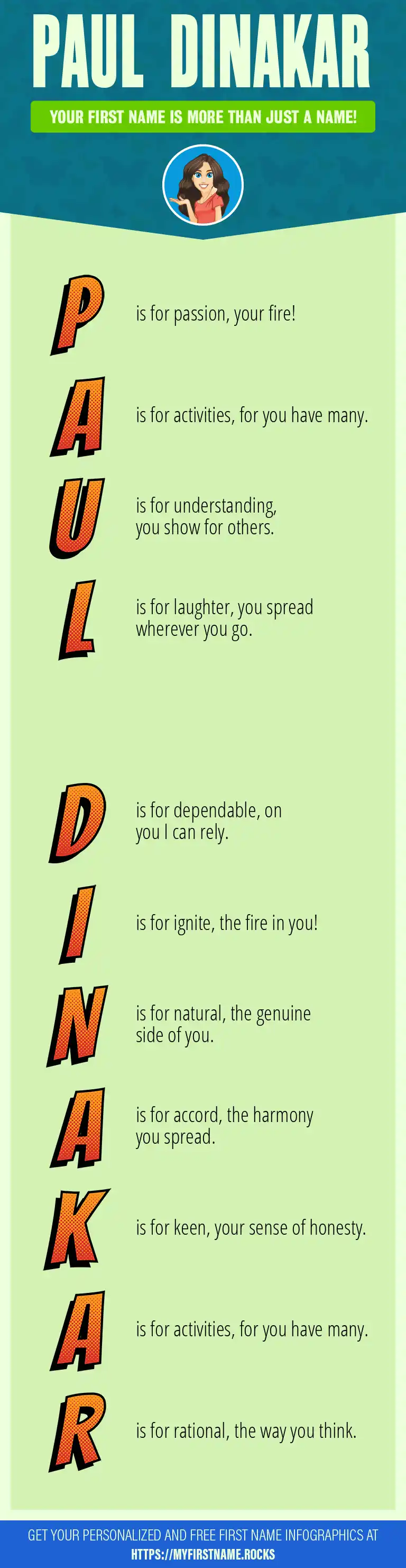 PAUL DINAKAR

YOUR FIRST NAME IS MORE THAN JUST A NAME!

P is for passion, your fire!

A is for activities, for you have many.

U is for understanding, you show for others.

L is for laughter, you spread wherever you go.

D is for dependable, on you I can rely.

I is for ignite, the fire in you!

N is for natural, the genuine side of you.

A is for accord, the harmony you spread.

K is for keen, your sense of honesty.

A is for activities, for you have many.

R is for rational, the way you think.

GET YOUR PERSONALIZED AND FREE FIRST NAME INFOGRAPHICS AT HTTPS://MYFIRSTNAME.ROCKS