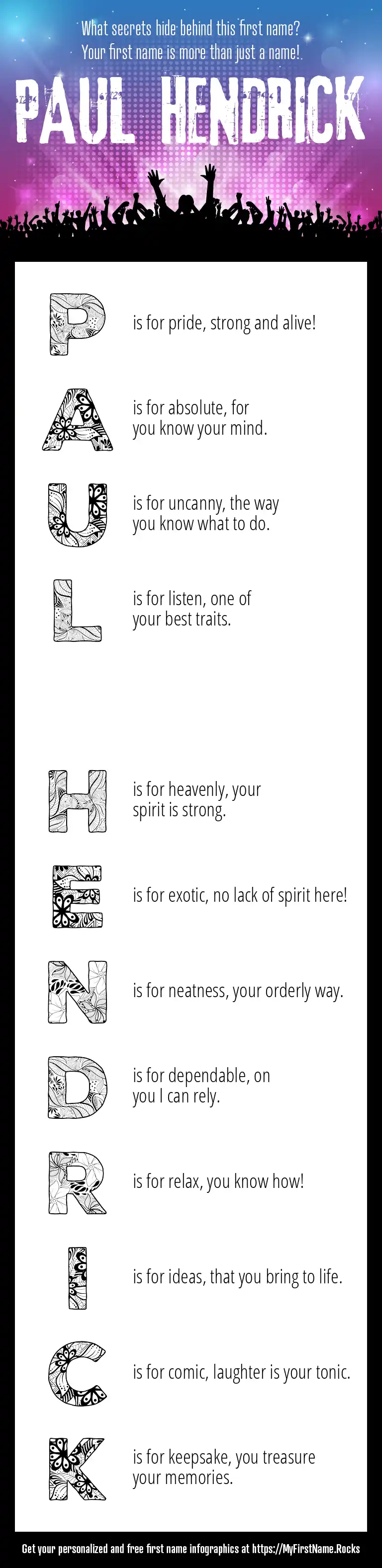 What secrets hide behind this first name?
Your first name is more than just a name!

PAUL HENDRICK

P is for pride, strong and alive!

A is for absolute, for you know your mind.

U is for uncanny, the way you know what to do.

L is for listen, one of your best traits.

H is for heavenly, your spirit is strong.

E is for exotic, no lack of spirit here!

N is for neatness, your orderly way.

D is for dependable, on you I can rely.

R is for relax, you know how!

I is for ideas, that you bring to life.

C is for comic, laughter is your tonic.

K is for keepsake, you treasure your memories.

Get your personalized and free first name infographics at https://MyFirstName.Rocks