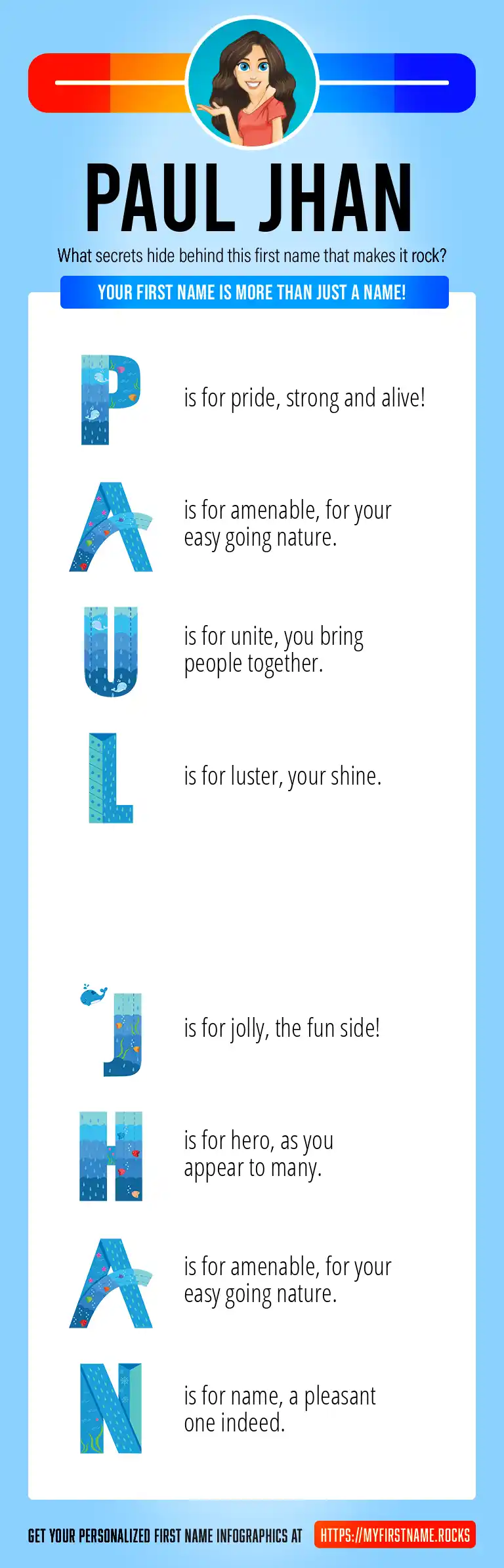 PAUL JHAN

What secrets hide behind this first name that makes it rock?

YOUR FIRST NAME IS MORE THAN JUST A NAME!

P is for pride, strong and alive!

A is for amenable, for your easy going nature.

U is for unite, you bring people together.

L is for luster, your shine.

J is for jolly, the fun side!

H is for hero, as you appear to many.

A is for amenable, for your easy going nature.

N is for name, a pleasant one indeed.

GET YOUR PERSONALIZED FIRST NAME INFOGRAPHICS AT HTTPS://MYFIRSTNAME.ROCKS