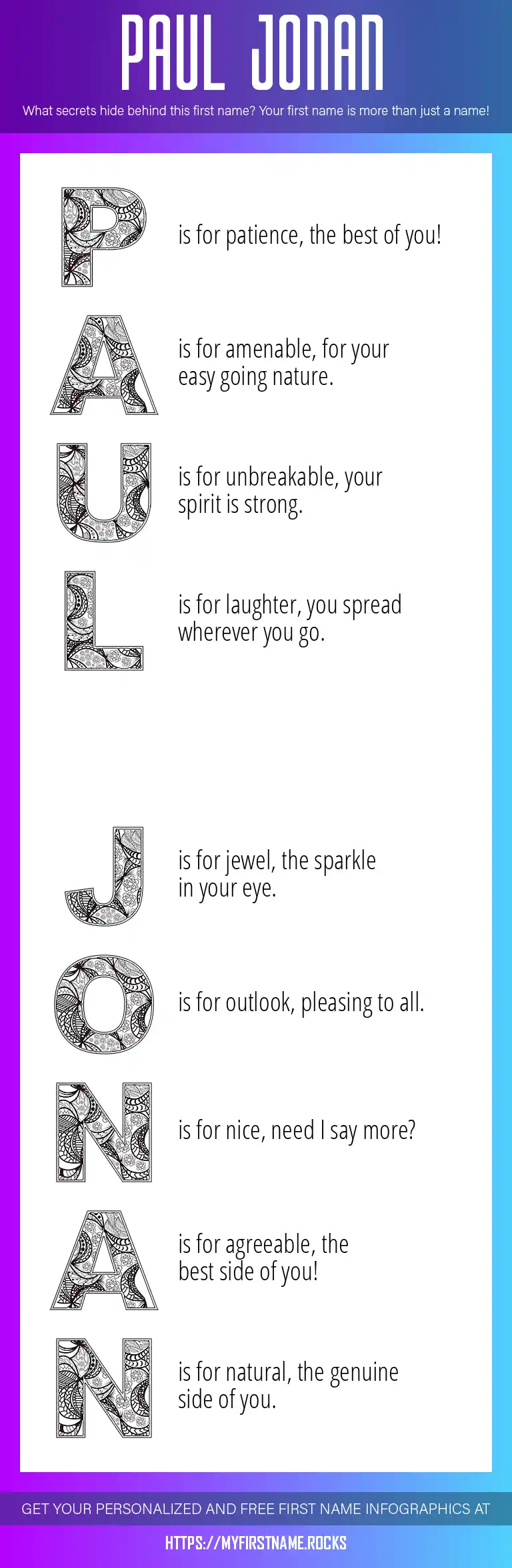 PAUL JONAN

What secrets hide behind this first name? Your first name is more than just a name!

P is for patience, the best of you!

A is for amenable, for your easy going nature.

U is for unbreakable, your spirit is strong.

L is for laughter, you spread wherever you go.

J is for jewel, the sparkle in your eye.

O is for outlook, pleasing to all.

N is for nice, need I say more?

A is for agreeable, the best side of you!

N is for natural, the genuine side of you.

GET YOUR PERSONALIZED AND FREE FIRST NAME INFOGRAPHICS AT

HTTPS://MYFIRSTNAME.ROCKS