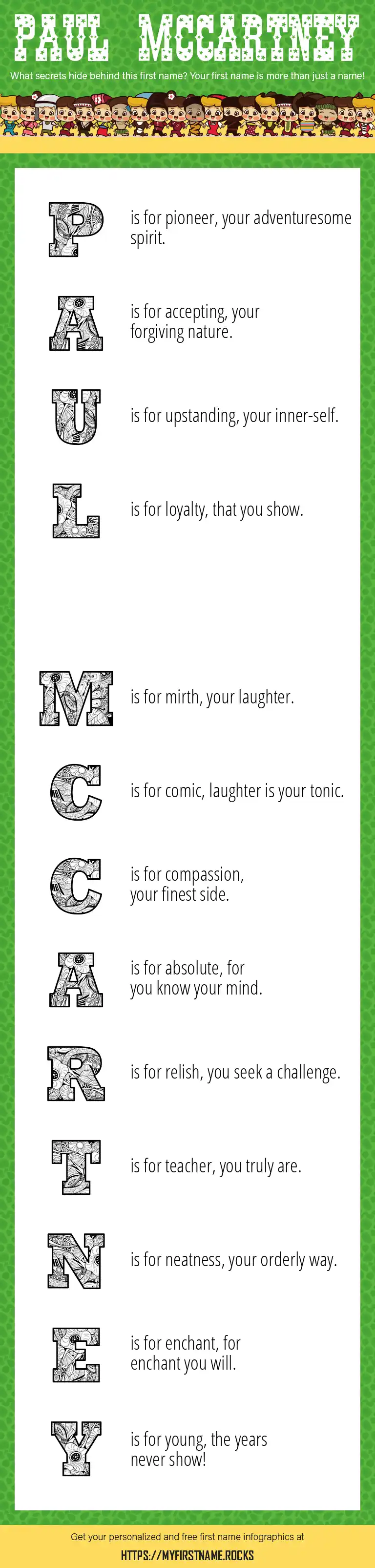 PAUL MCCARTNEY

What secrets hide behind this first name? Your first name is more than just a name!

P is for pioneer, your adventuresome spirit.

A is for accepting, your forgiving nature.

U is for upstanding, your inner-self.

L is for loyalty, that you show.

M is for mirth, your laughter.

C is for comic, laughter is your tonic.

C is for compassion, your finest side.

A is for absolute, for you know your mind.

R is for relish, you seek a challenge.

T is for teacher, you truly are.

N is for neatness, your orderly way.

E is for enchant, for enchant you will.

Y is for young, the years never show!

Get your personalized and free first name infographics at

HTTPS://MYFIRSTNAME.ROCKS