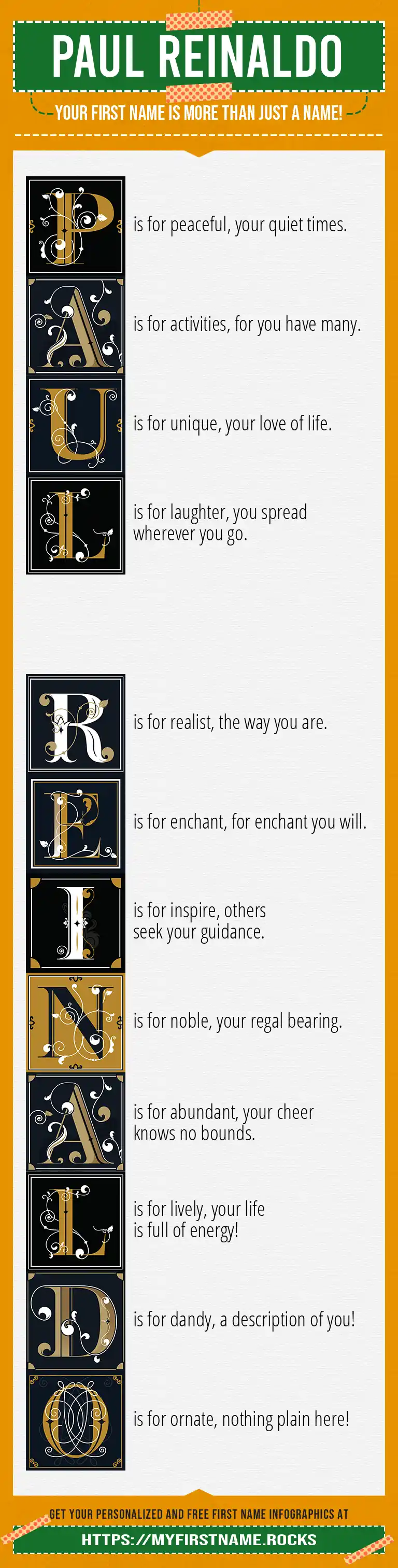 PAUL REINALDO

YOUR FIRST NAME IS MORE THAN JUST A NAME!

P is for peaceful, your quiet times.

A is for activities, for you have many.

U is for unique, your love of life.

L is for laughter, you spread wherever you go.

R is for realist, the way you are.

E is for enchant, for enchant you will.

I is for inspire, others seek your guidance.

N is for noble, your regal bearing.

A is for abundant, your cheer knows no bounds.

L is for lively, your life is full of energy!

D is for dandy, a description of you!

O is for ornate, nothing plain here!

GET YOUR PERSONALIZED AND FREE FIRST NAME INFOGRAPHICS AT

HTTPS://MYFIRSTNAME.ROCKS