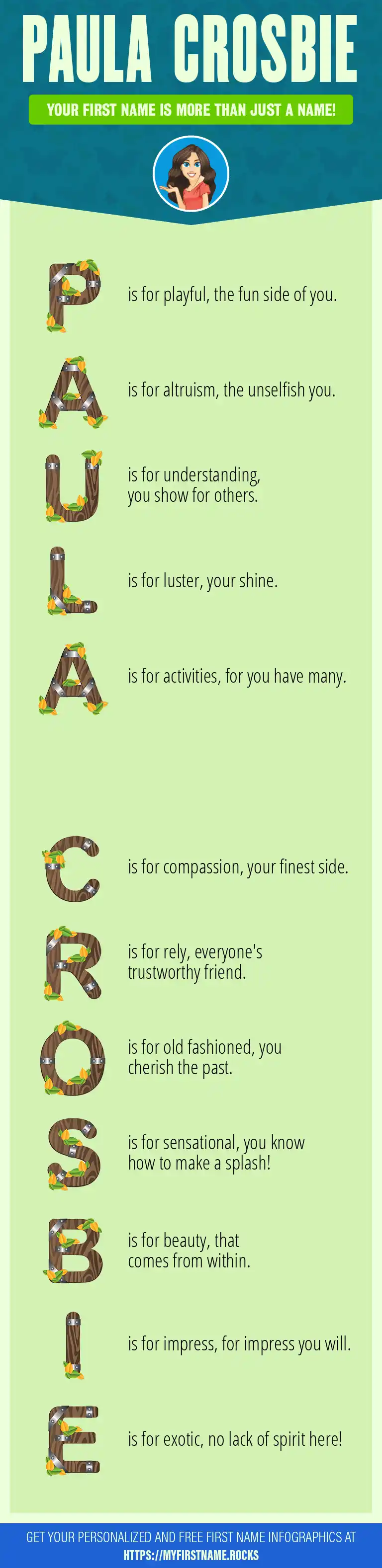 PAULA CROSBIE

YOUR FIRST NAME IS MORE THAN JUST A NAME!

P is for playful, the fun side of you.

A is for altruism, the unselfish you.

U is for understanding, you show for others.

L is for luster, your shine.

A is for activities, for you have many.

C is for compassion, your finest side.

R is for rely, everyone's trustworthy friend.

O is for old fashioned, you cherish the past.

S is for sensational, you know how to make a splash!

B is for beauty, that comes from within.

I is for impress, for impress you will.

E is for exotic, no lack of spirit here!

GET YOUR PERSONALIZED AND FREE FIRST NAME INFOGRAPHICS AT HTTPS://MYFIRSTNAME.ROCKS