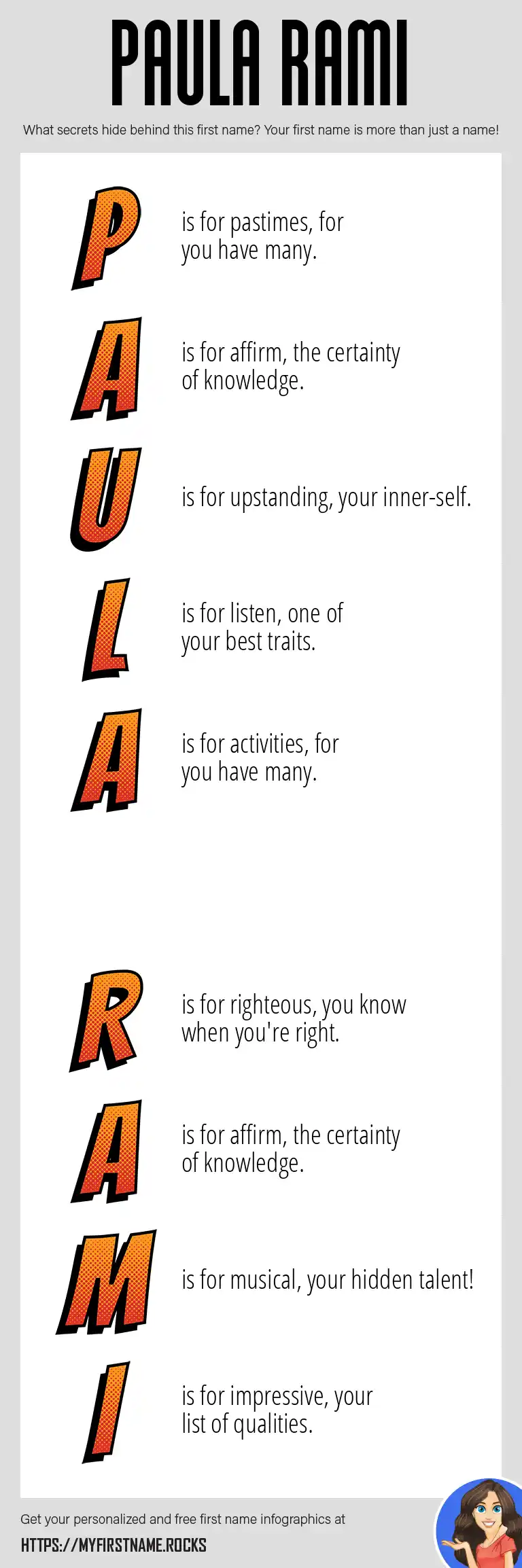 PAULA RAMI

What secrets hide behind this first name? Your first name is more than just a name!

P is for pastimes, for you have many.

A is for affirm, the certainty of knowledge.

U is for upstanding, your inner-self.

L is for listen, one of your best traits.

A is for activities, for you have many.

R is for righteous, you know when you're right.

A is for affirm, the certainty of knowledge.

M is for musical, your hidden talent!

I is for impressive, your list of qualities.

Get your personalized and free first name infographics at

HTTPS://MYFIRSTNAME.ROCKS