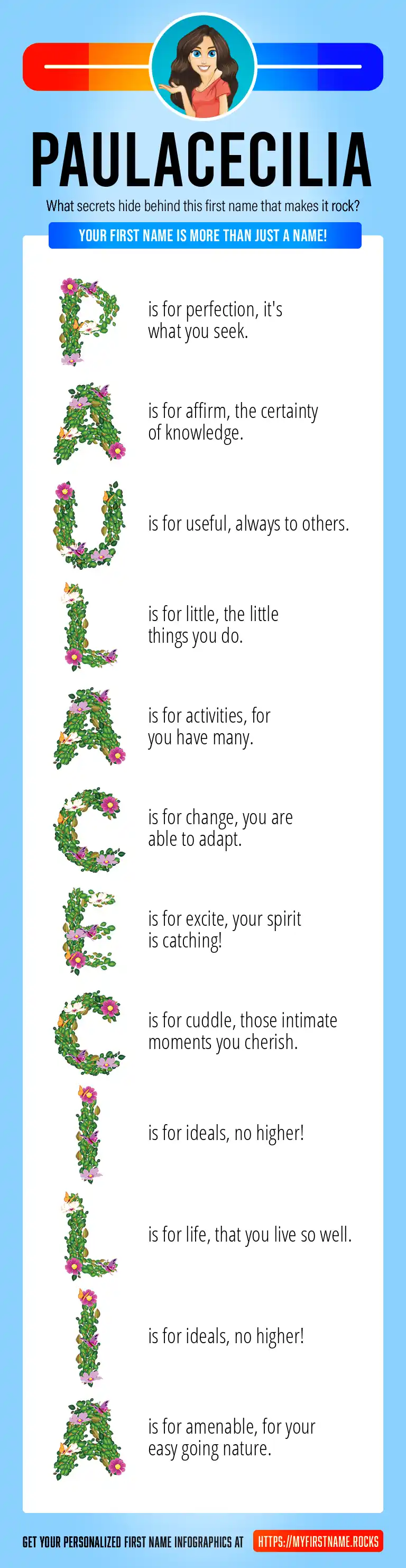 PAULACECILIA

What secrets hide behind this first name that makes it rock?

YOUR FIRST NAME IS MORE THAN JUST A NAME!

P is for perfection, it's what you seek.

A is for affirm, the certainty of knowledge.

U is for useful, always to others.

L is for little, the little things you do.

A is for activities, for you have many.

C is for change, you are able to adapt.

E is for excite, your spirit is catching!

C is for cuddle, those intimate moments you cherish.

I is for ideals, no higher!

L is for life, that you live so well.

I is for ideals, no higher!

A is for amenable, for your easy going nature.

GET YOUR PERSONALIZED FIRST NAME INFOGRAPHICS AT HTTPS://MYFIRSTNAME.ROCKS