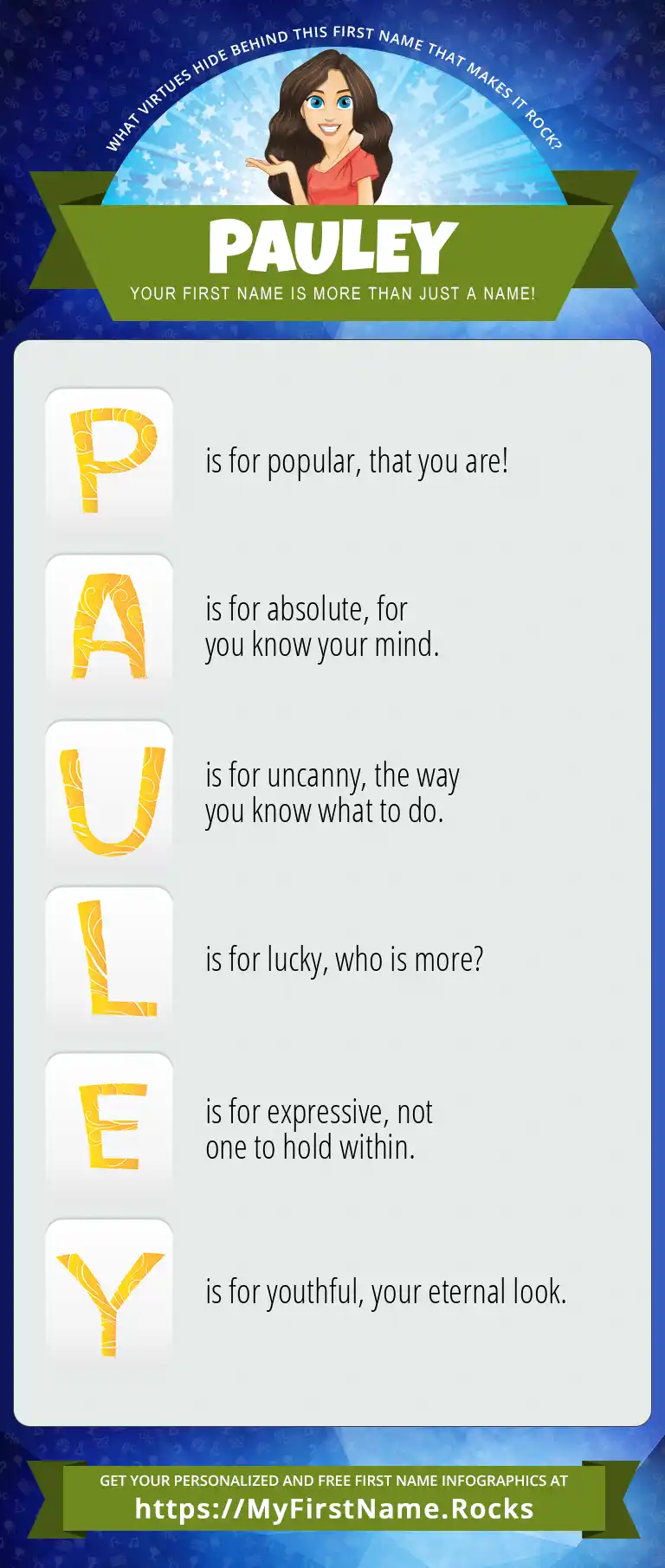 WHAT VIRTUES HIDE BEHIND THIS FIRST NAME THAT MAKES IT ROCK?

PAULEY

YOUR FIRST NAME IS MORE THAN JUST A NAME!

P is for popular, that you are!

A is for absolute, for you know your mind.

U is for uncanny, the way you know what to do.

L is for lucky, who is more?

E is for expressive, not one to hold within.

Y is for youthful, your eternal look.

GET YOUR PERSONALIZED AND FREE FIRST NAME INFOGRAPHICS AT
https://MyFirstName.Rocks