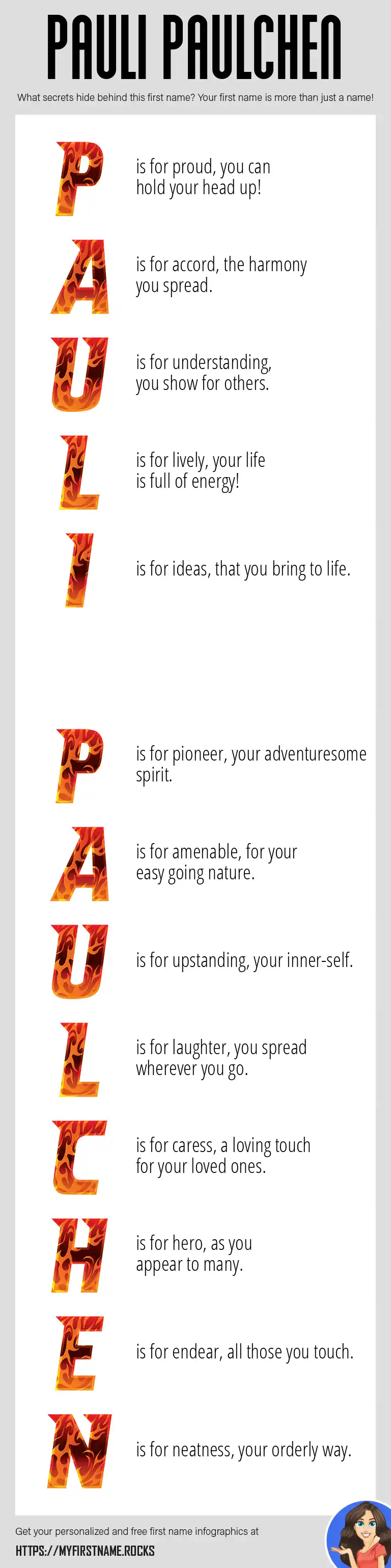 PAULI PAULCHEN

What secrets hide behind this first name? Your first name is more than just a name!

P is for proud, you can hold your head up!

A is for accord, the harmony you spread.

U is for understanding, you show for others.

L is for lively, your life is full of energy!

I is for ideas, that you bring to life.

P is for pioneer, your adventuresome spirit.

A is for amenable, for your easy going nature.

U is for upstanding, your inner-self.

L is for laughter, you spread wherever you go.

C is for caress, a loving touch for your loved ones.

H is for hero, as you appear to many.

E is for endear, all those you touch.

N is for neatness, your orderly way.

Get your personalized and free first name infographics at

HTTPS://MYFIRSTNAME.ROCKS