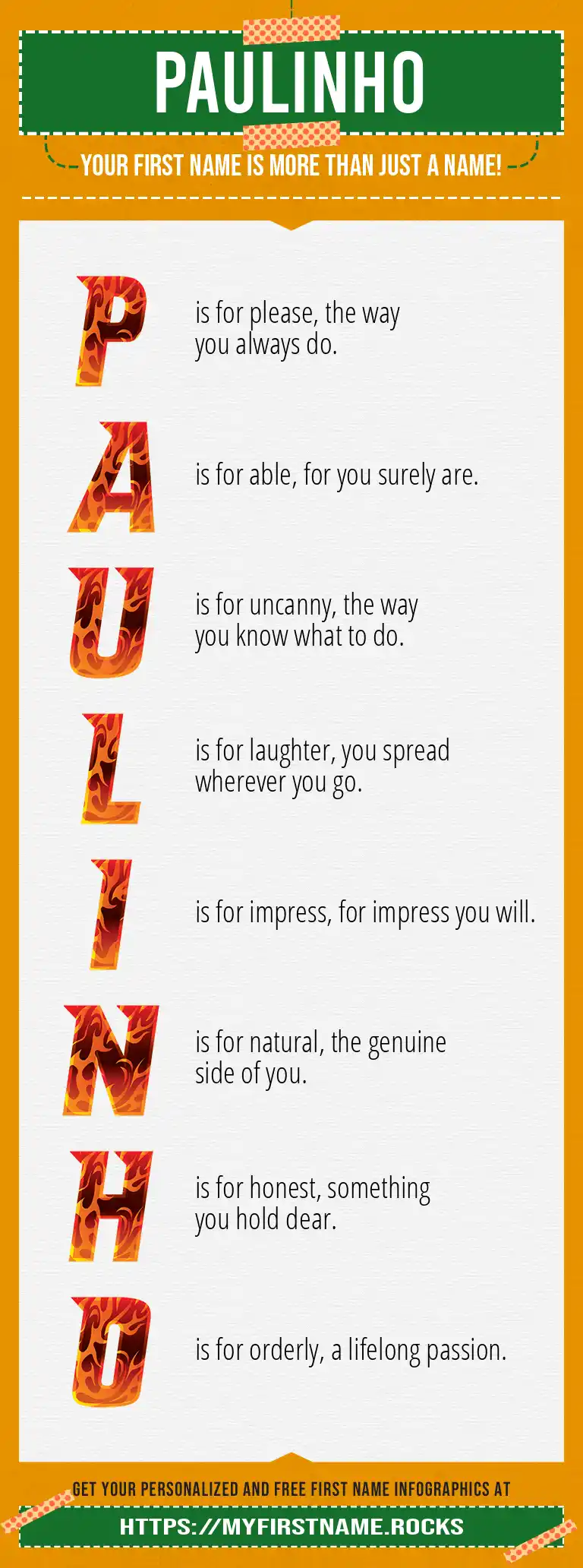 PAULINHO

YOUR FIRST NAME IS MORE THAN JUST A NAME!

P is for please, the way you always do.

A is for able, for you surely are.

U is for uncanny, the way you know what to do.

L is for laughter, you spread wherever you go.

I is for impress, for impress you will.

N is for natural, the genuine side of you.

H is for honest, something you hold dear.

O is for orderly, a lifelong passion.

GET YOUR PERSONALIZED AND FREE FIRST NAME INFOGRAPHICS AT

HTTPS://MYFIRSTNAME.ROCKS