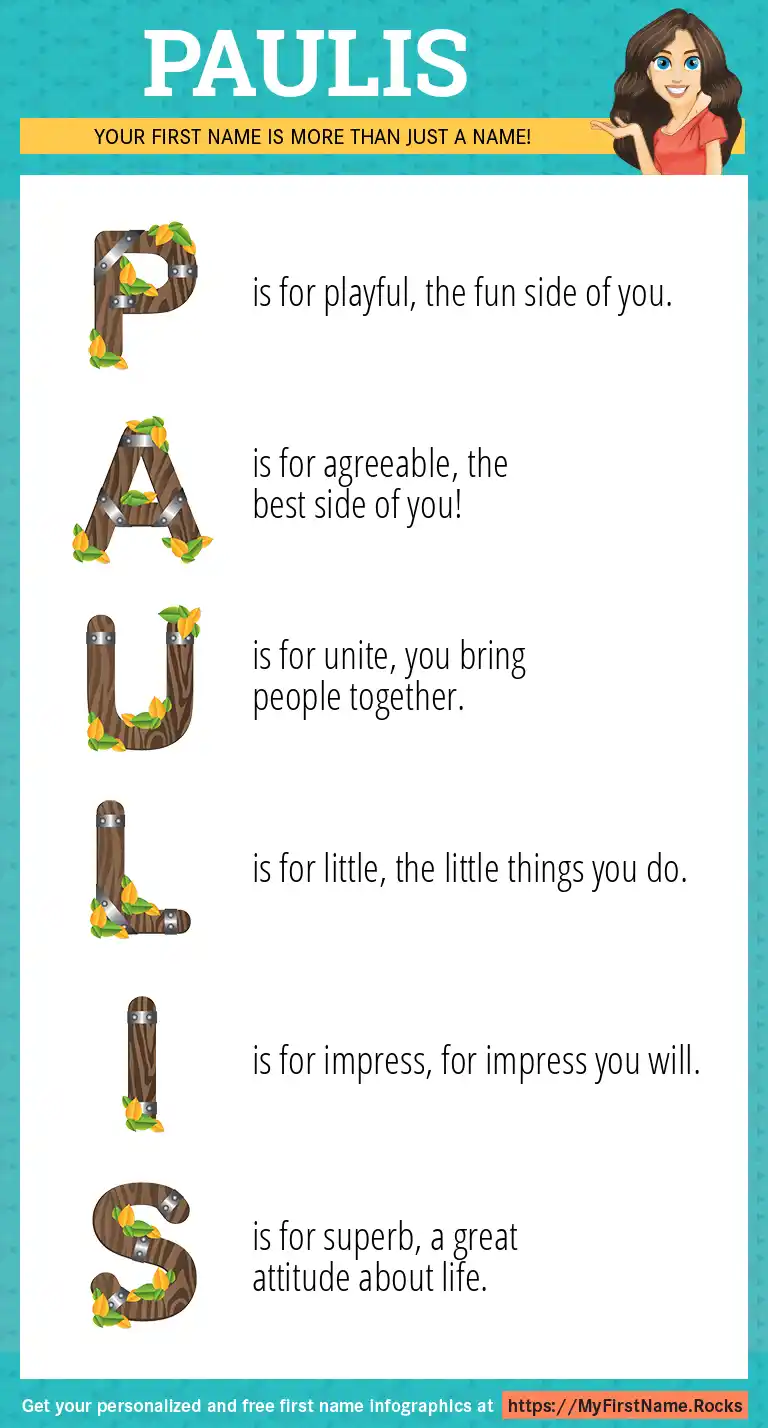 PAULIS

YOUR FIRST NAME IS MORE THAN JUST A NAME!

P is for playful, the fun side of you.

A is for agreeable, the best side of you!

U is for unite, you bring people together.

L is for little, the little things you do.

I is for impress, for impress you will.

S is for superb, a great attitude about life.

Get your personalized and free first name infographics at https://MyFirstName.Rocks