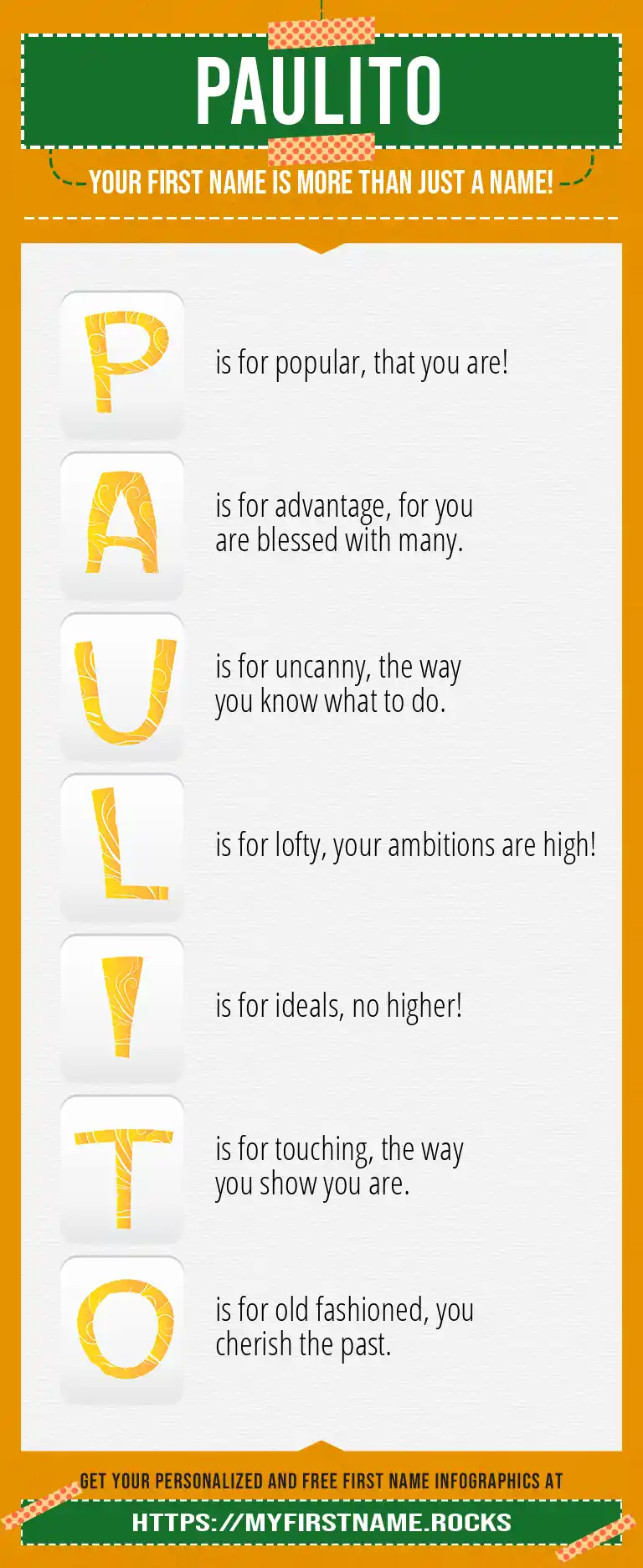 PAULITO

YOUR FIRST NAME IS MORE THAN JUST A NAME!

P is for popular, that you are!

A is for advantage, for you are blessed with many.

U is for uncanny, the way you know what to do.

L is for lofty, your ambitions are high!

I is for ideals, no higher!

T is for touching, the way you show you are.

O is for old fashioned, you cherish the past.

GET YOUR PERSONALIZED AND FREE FIRST NAME INFOGRAPHICS AT

HTTPS://MYFIRSTNAME.ROCKS