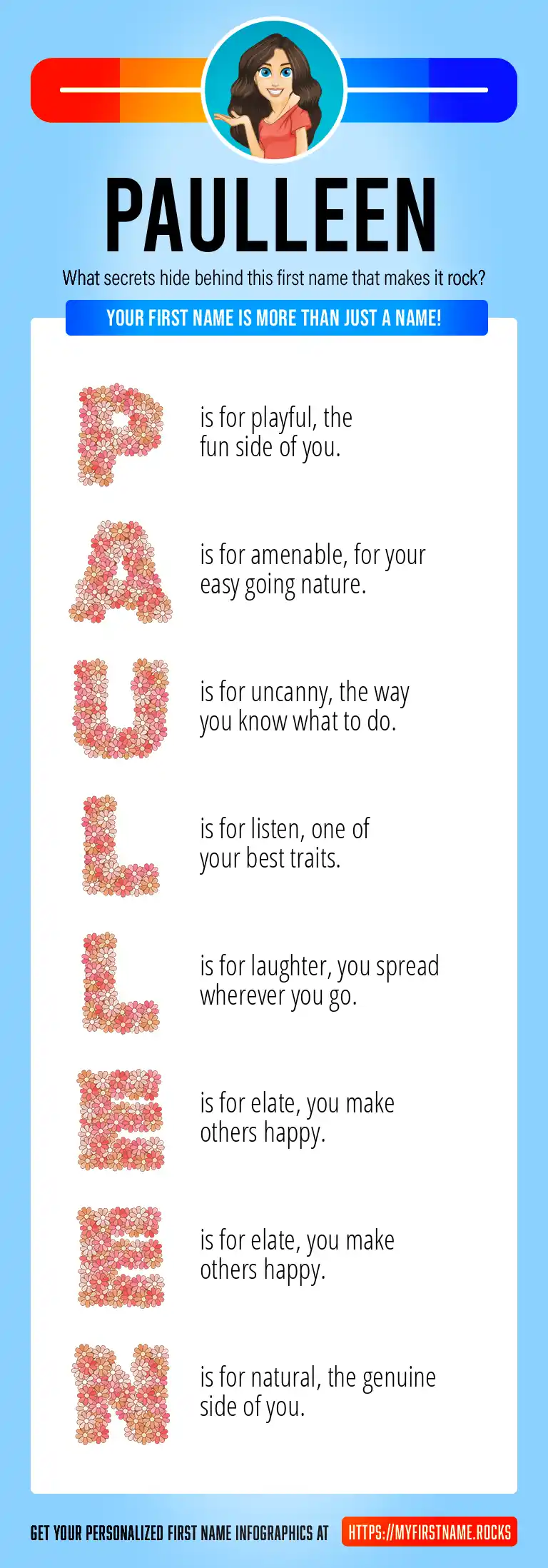 PAULLEEN

What secrets hide behind this first name that makes it rock?

YOUR FIRST NAME IS MORE THAN JUST A NAME!

P is for playful, the fun side of you.

A is for amenable, for your easy going nature.

U is for uncanny, the way you know what to do.

L is for listen, one of your best traits.

L is for laughter, you spread wherever you go.

E is for elate, you make others happy.

E is for elate, you make others happy.

N is for natural, the genuine side of you.

GET YOUR PERSONALIZED FIRST NAME INFOGRAPHICS AT HTTPS://MYFIRSTNAME.ROCKS