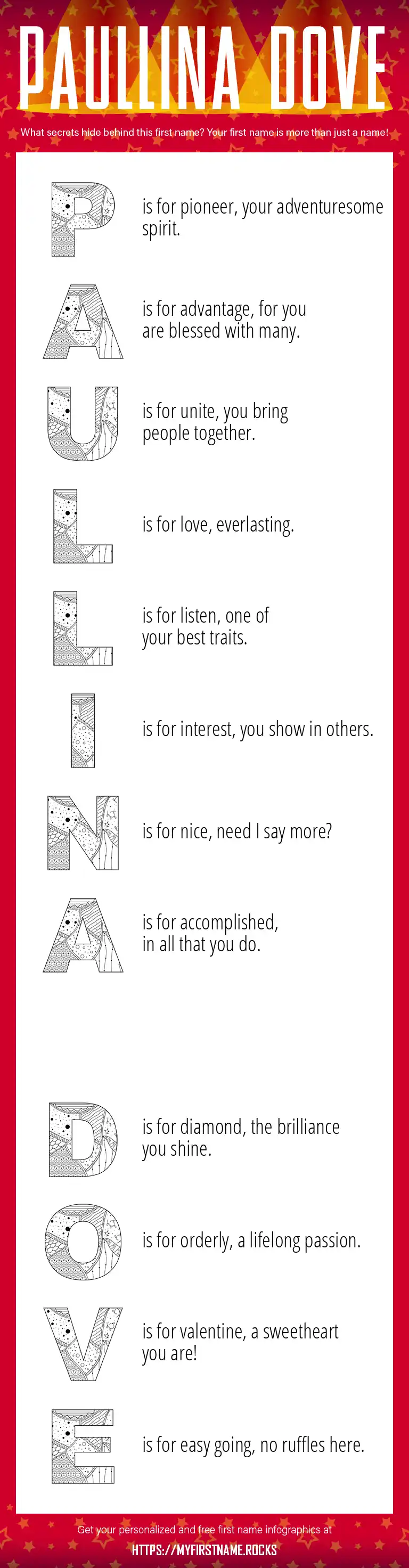 PAULLINA DOVE

What secrets hide behind this first name? Your first name is more than just a name!

P is for pioneer, your adventuresome spirit.

A is for advantage, for you are blessed with many.

U is for unite, you bring people together.

L is for love, everlasting.

L is for listen, one of your best traits.

I is for interest, you show in others.

N is for nice, need I say more?

A is for accomplished, in all that you do.

D is for diamond, the brilliance you shine.

O is for orderly, a lifelong passion.

V is for valentine, a sweetheart you are!

E is for easy going, no ruffles here.

Get your personalized and free first name infographics at

HTTPS://MYFIRSTNAME.ROCKS